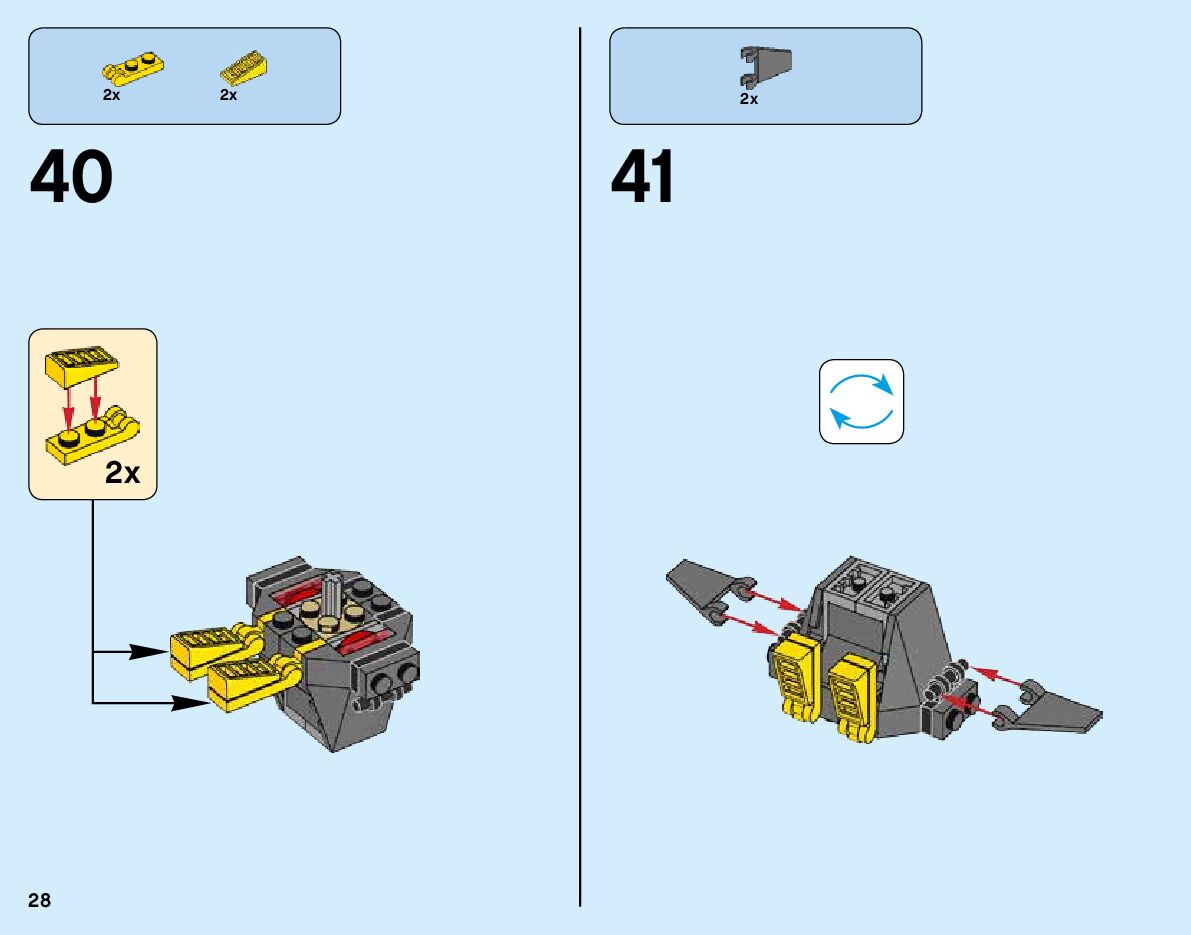 2x 2x

40

2x

2x

41

28