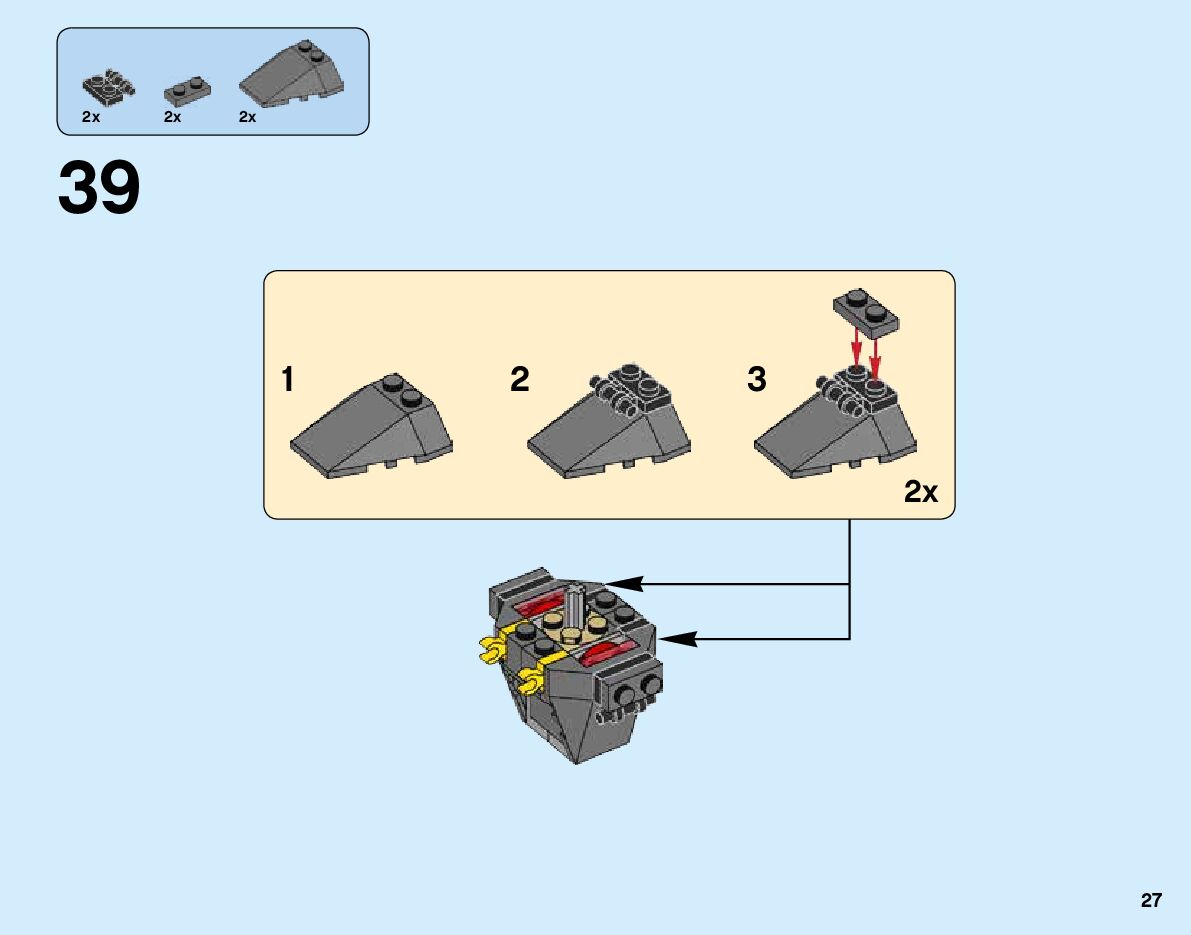 2x 2x 2x

39

1

2

3

2x

27