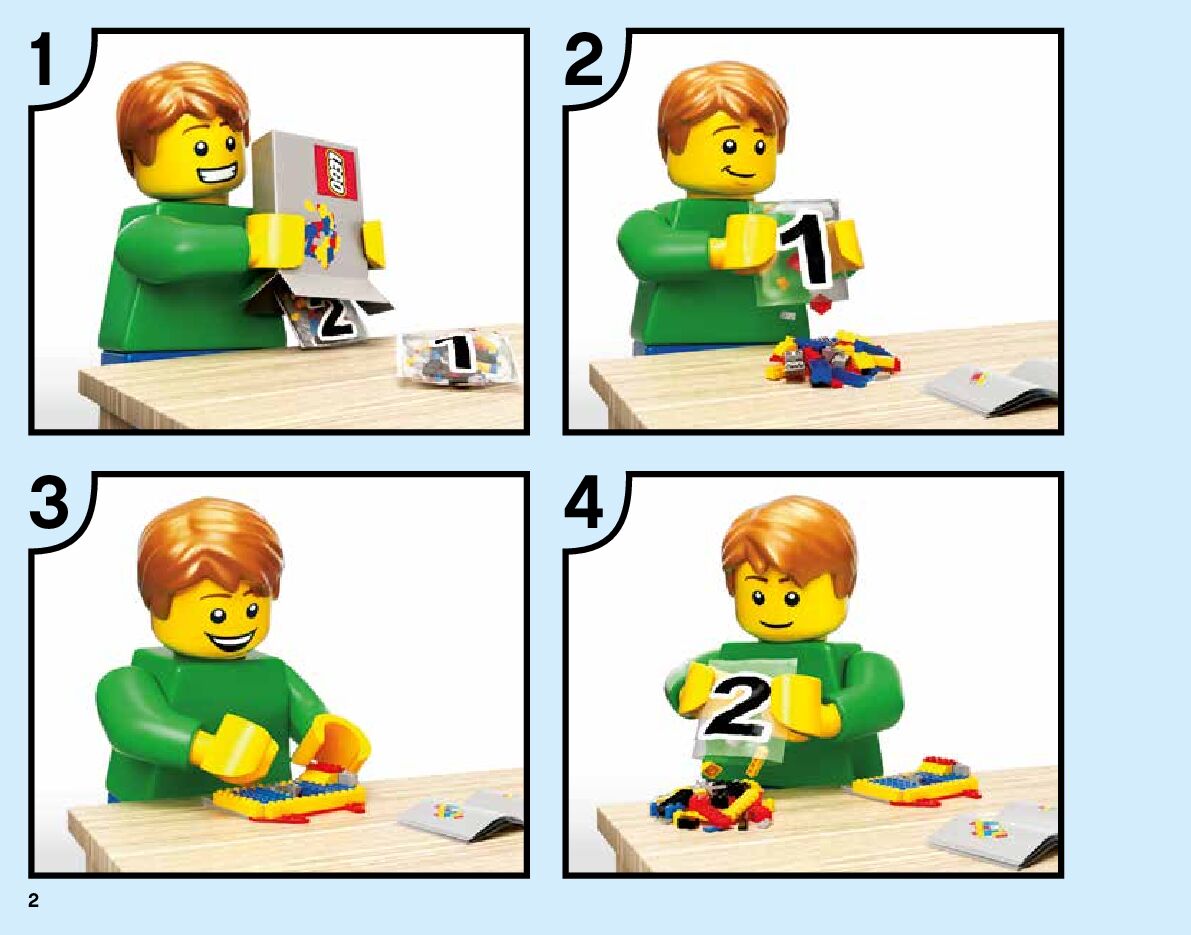 1

LEGO

2

1

2

1

3

4

2

2