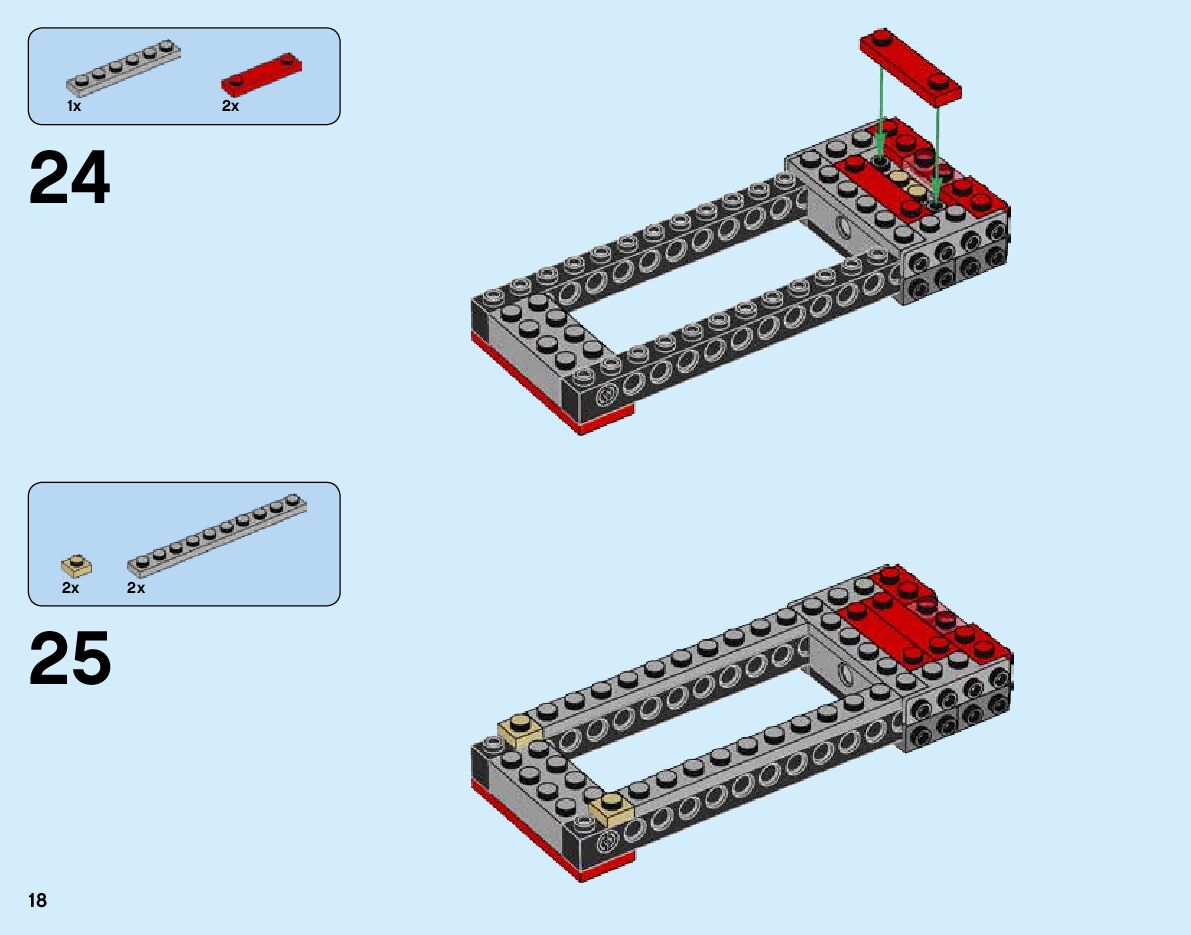 1x
2x

24

2x
2x

25

18