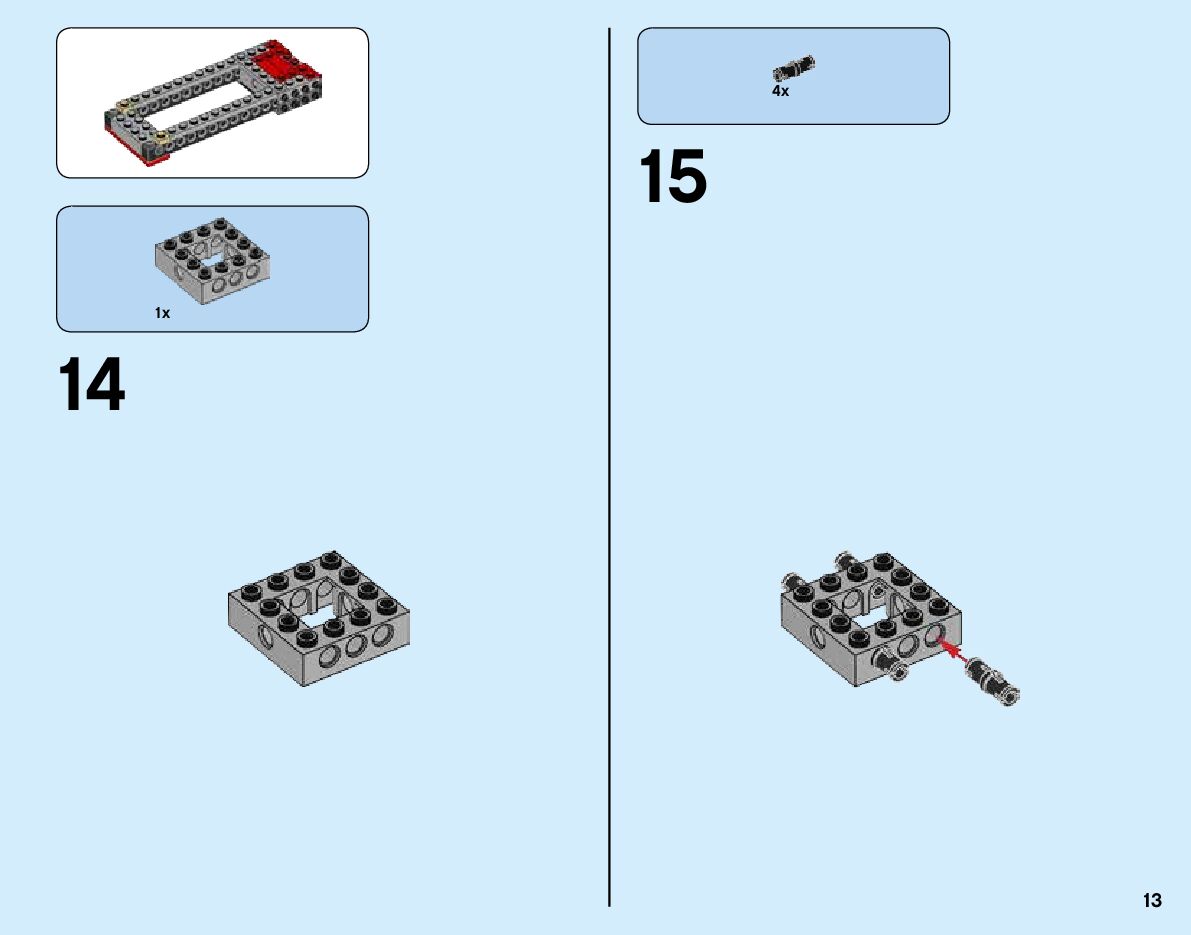 1x

14

4x

15

13