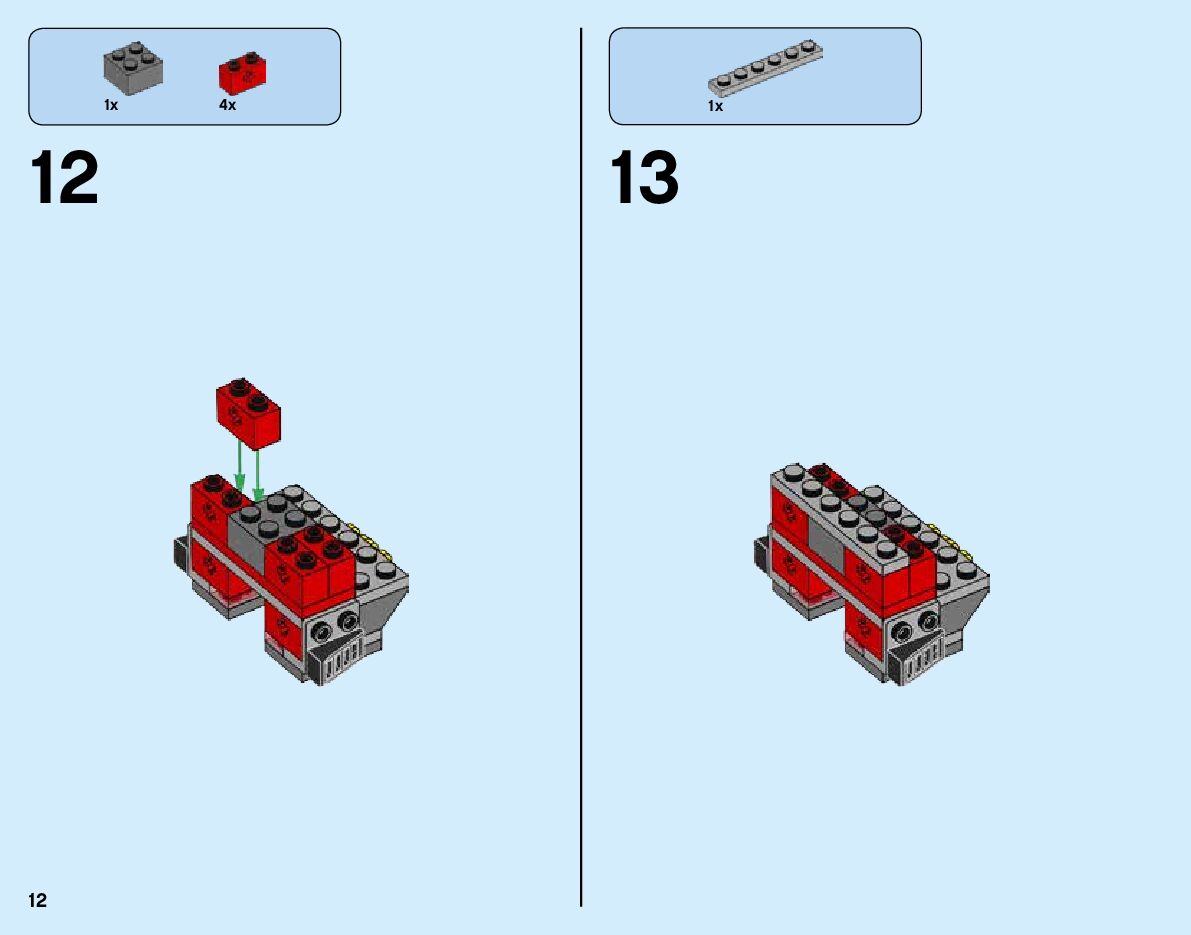 1x 4x

12

1x

13

12