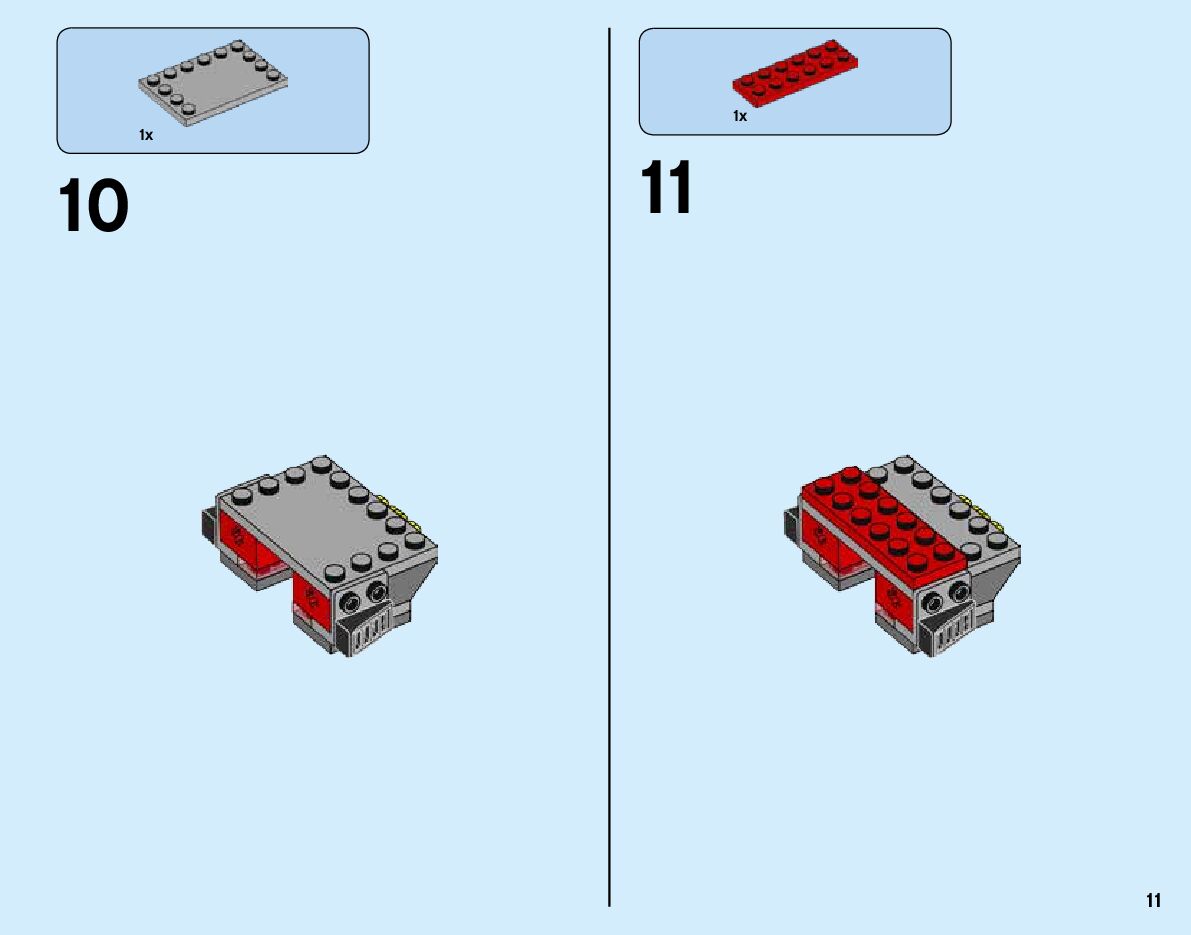 1x

10

1x

11

11