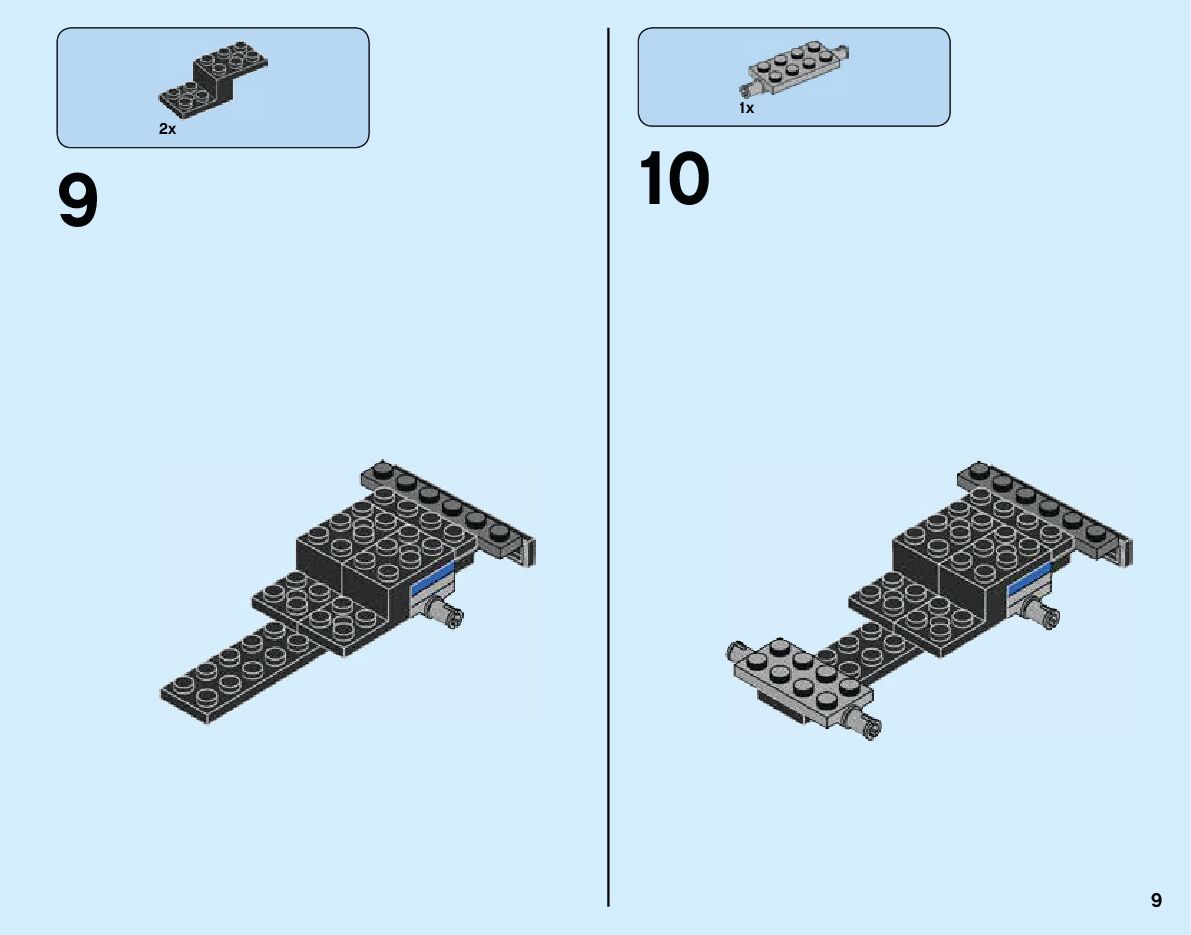 2x

9

1x

10

9