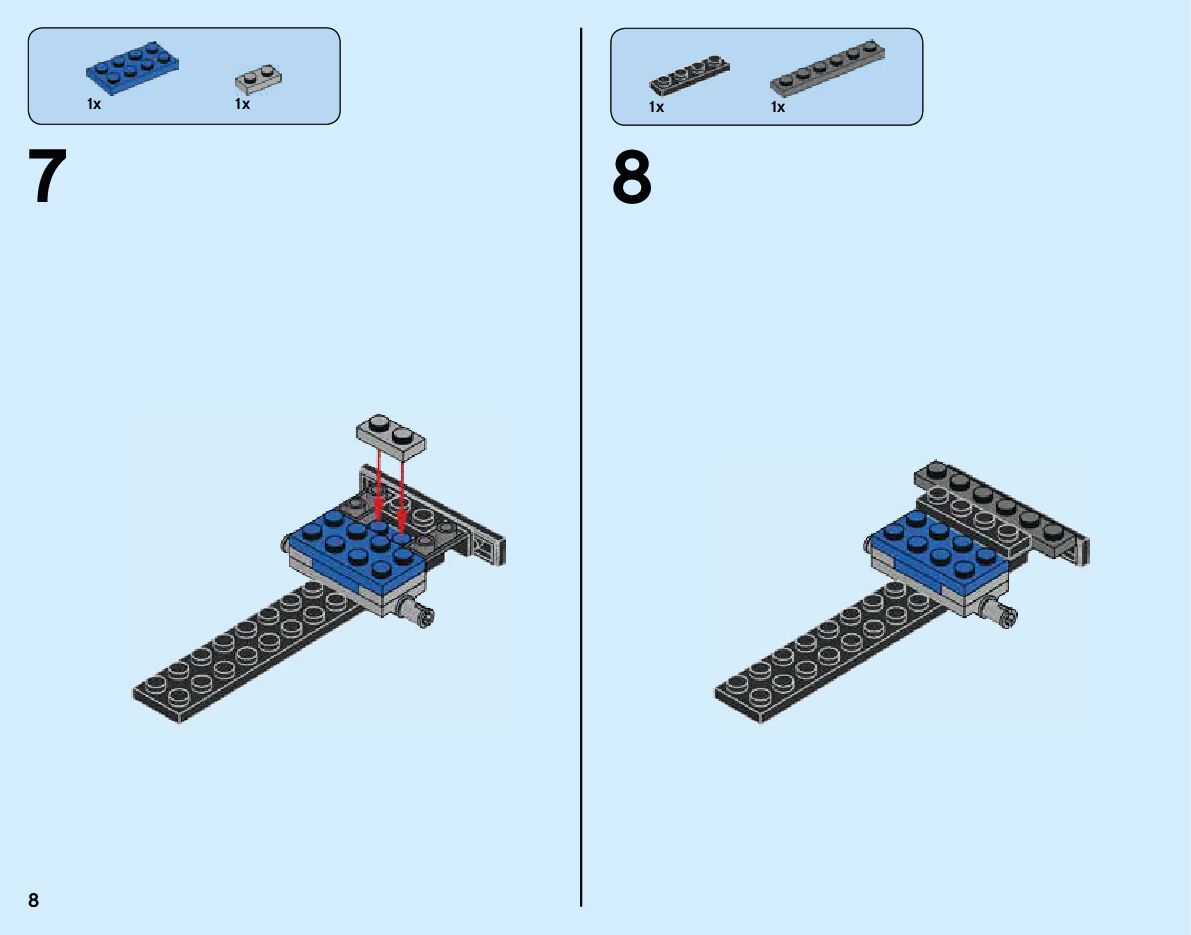 1x 1x

7

1x 1x

8

8