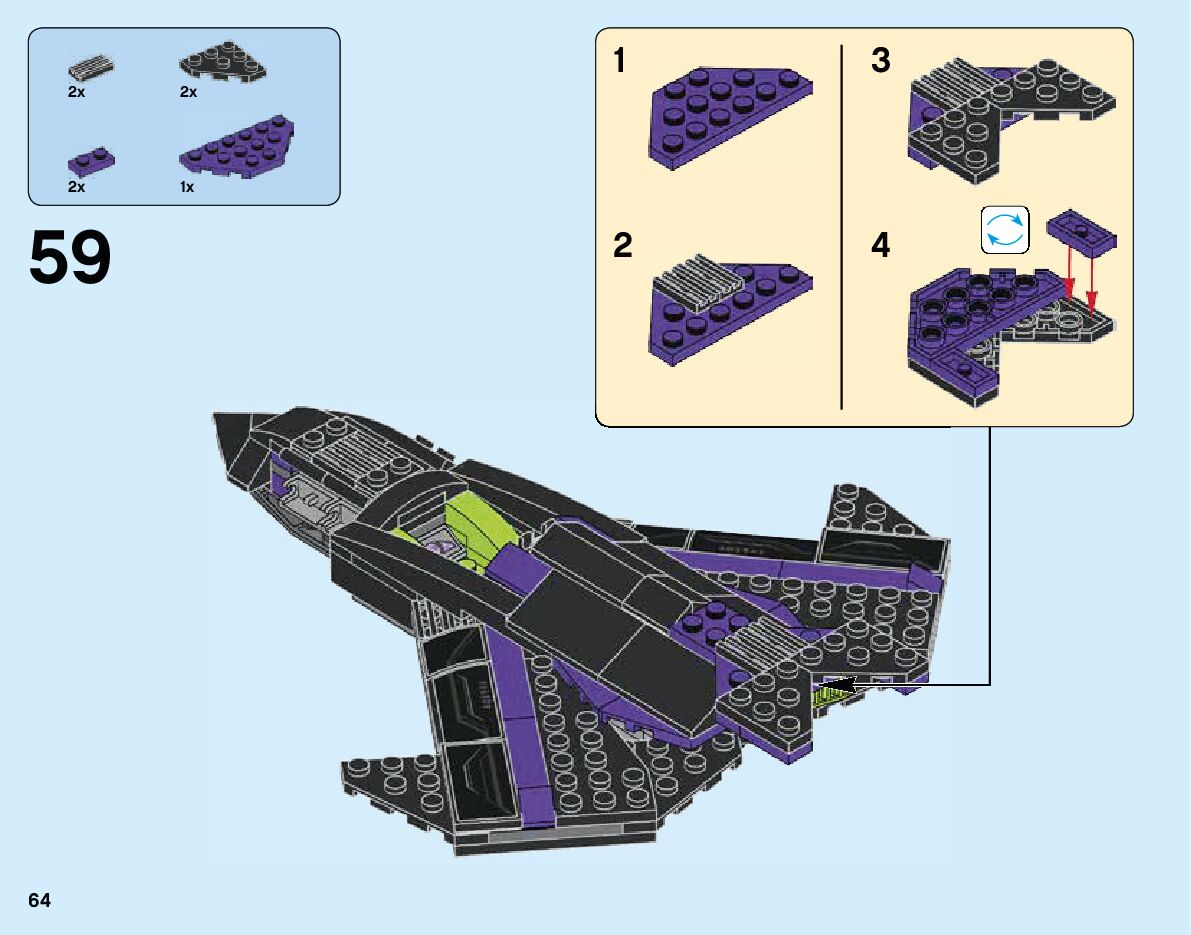 2x
2x
2x
1x

59

1
2
3
4

64