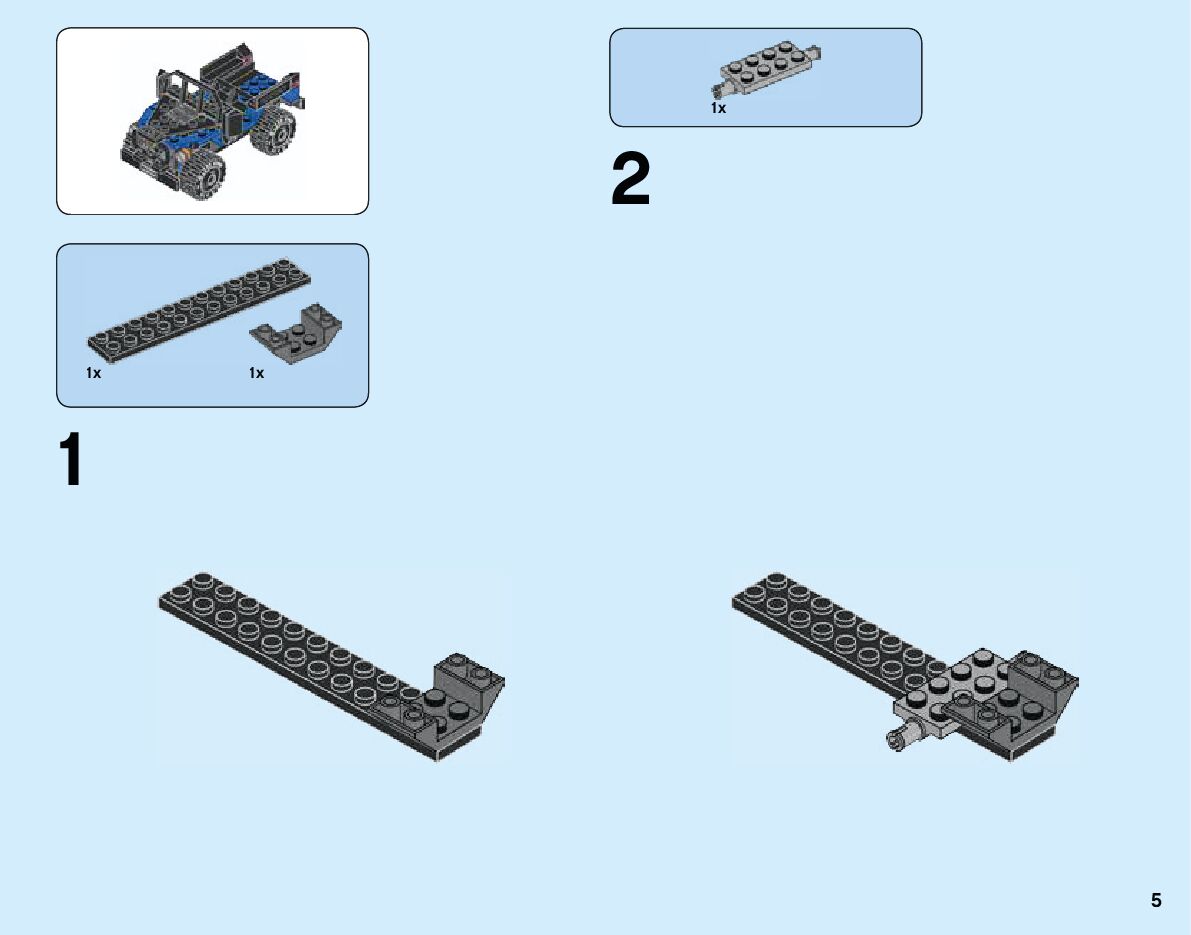 1x 1x

1

1x

2

5