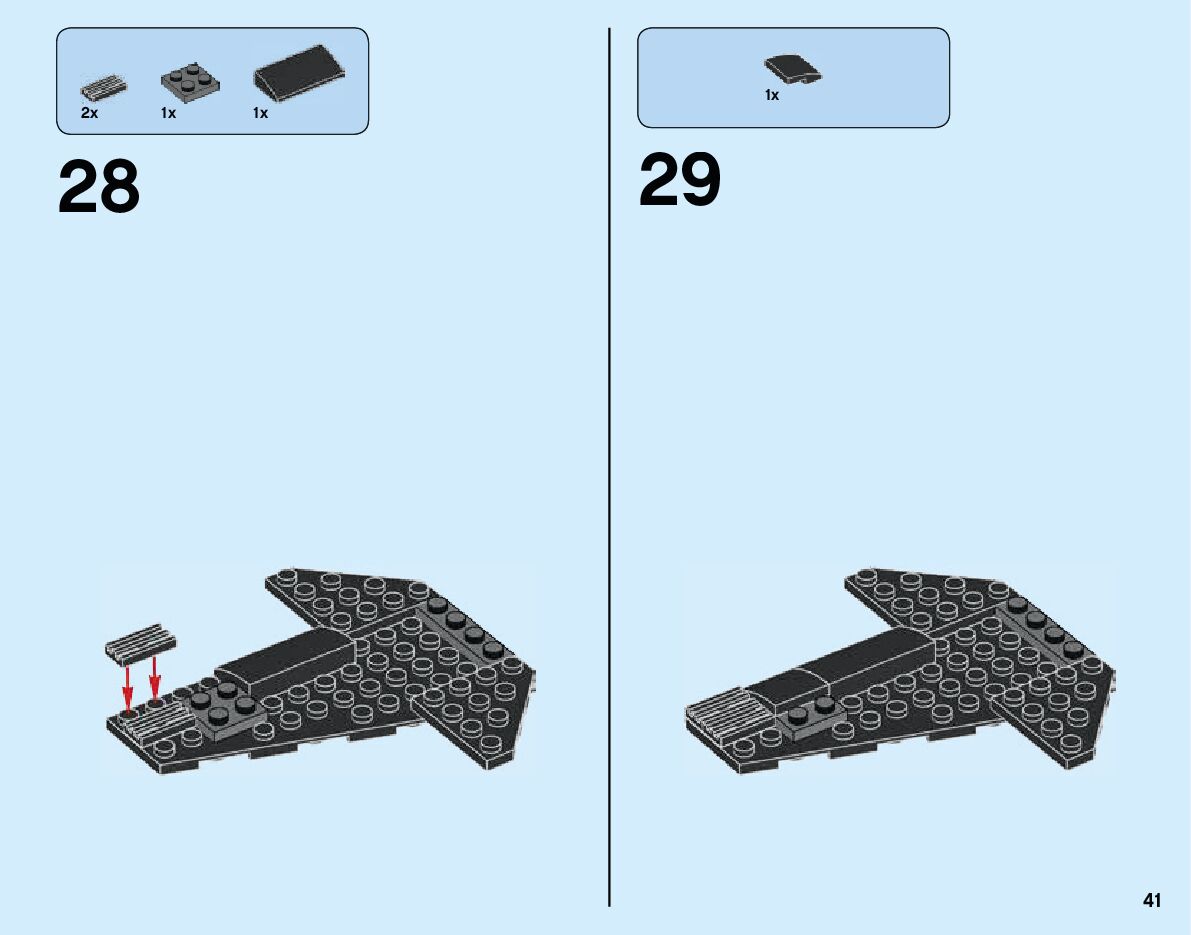 2x 1x 1x

28

1x

29

41