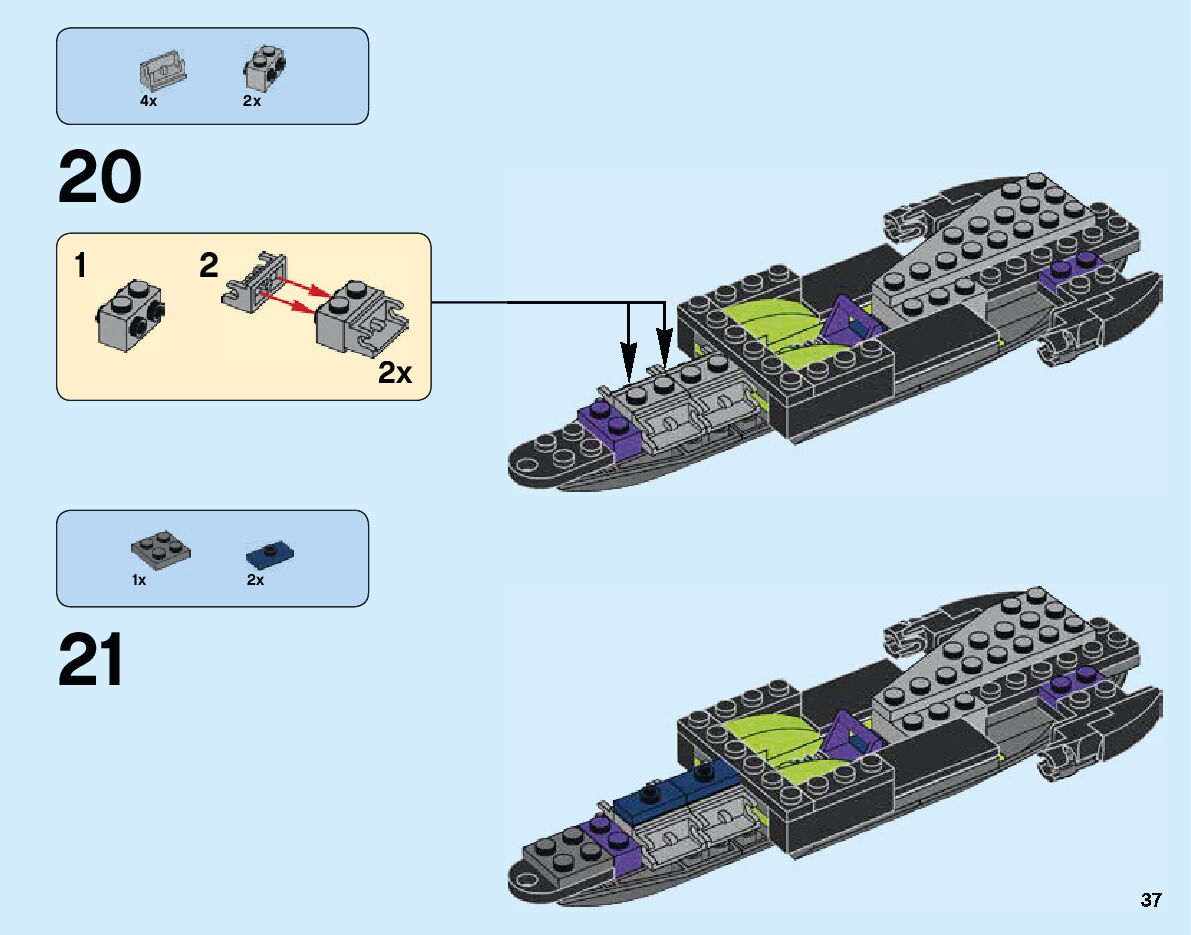 4x 2x

20

1 2

2x

1x 2x

21

37