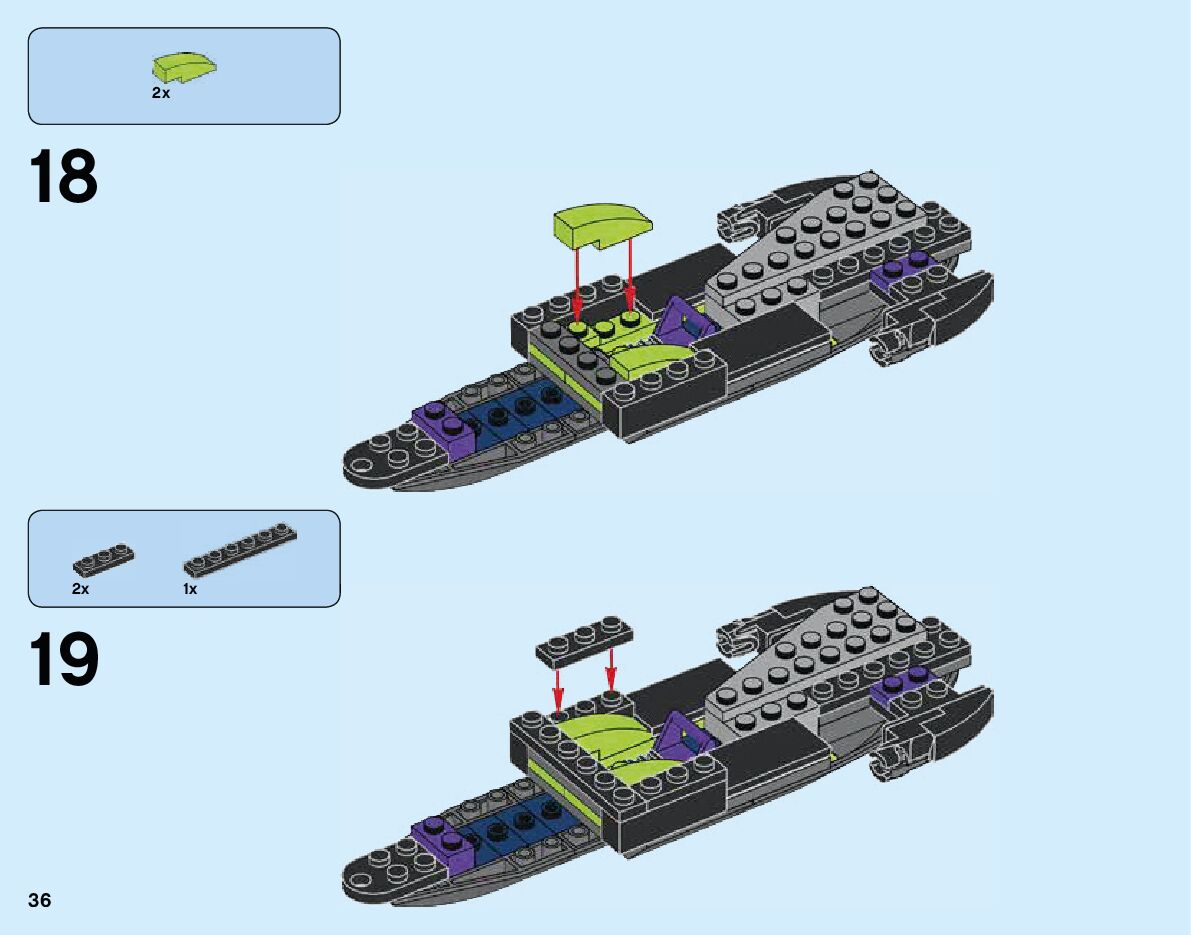 2x

18

2x 1x

19

36