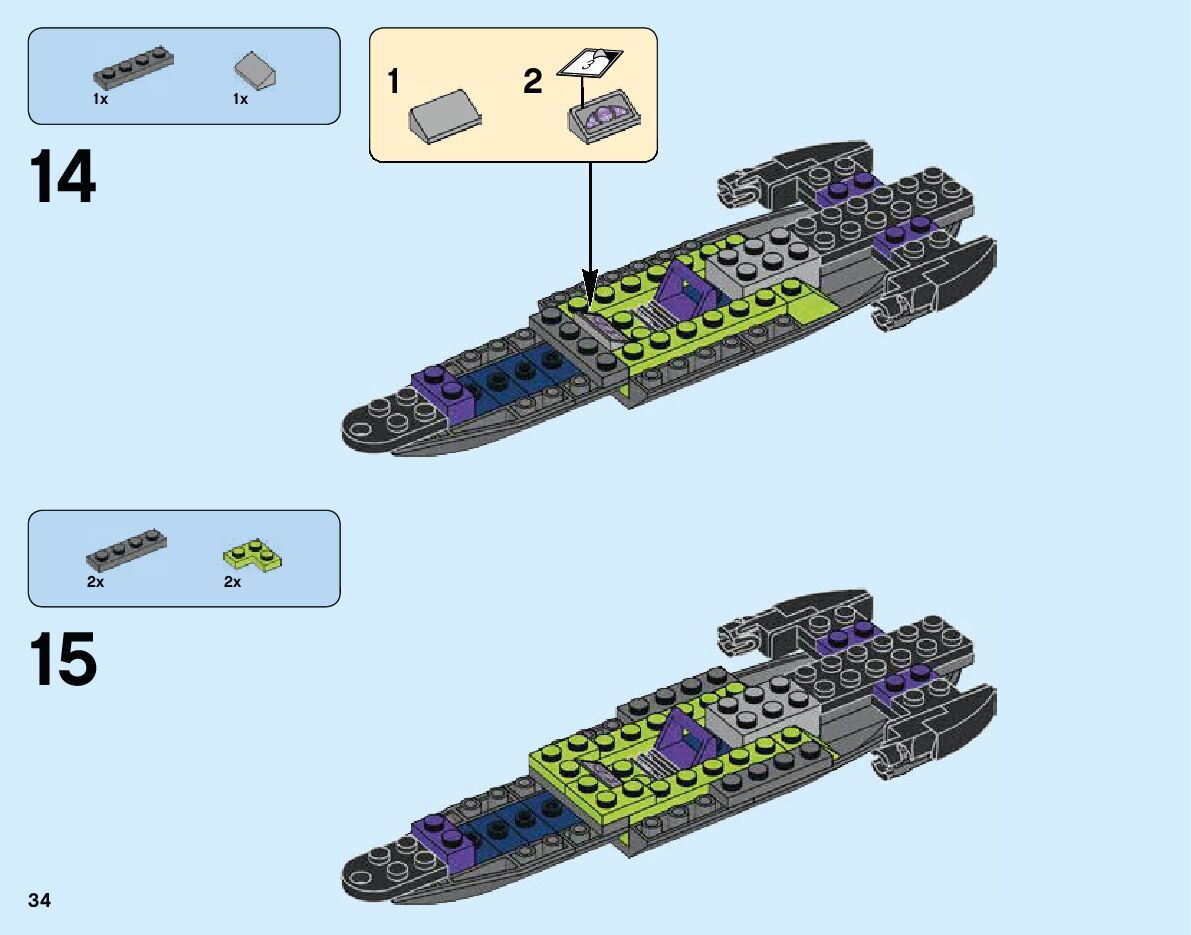 1x 1x

14

1

2

3

2x 2x

15

34