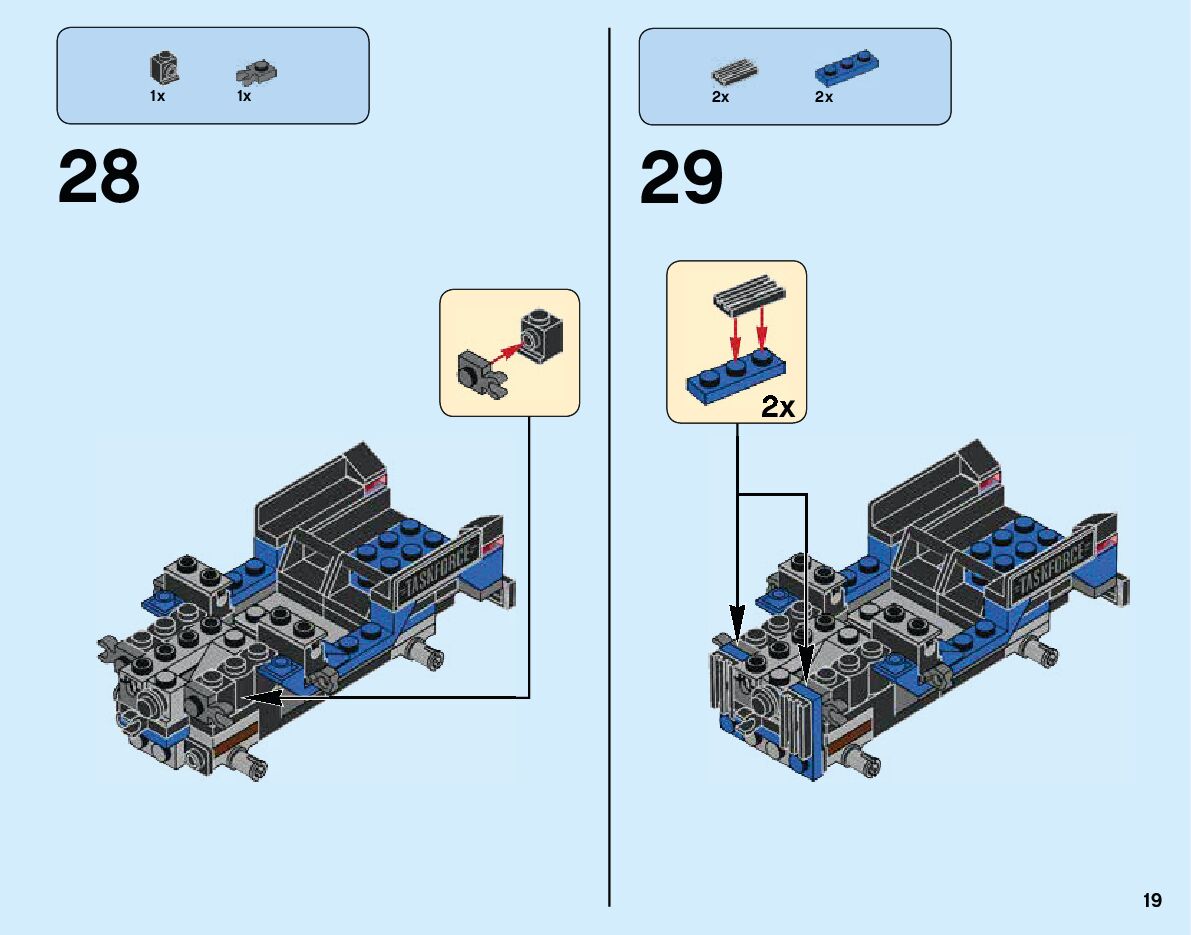 1x 1x

28

TASKFORCE

2x 2x

29

2x

TASKFORCE

19