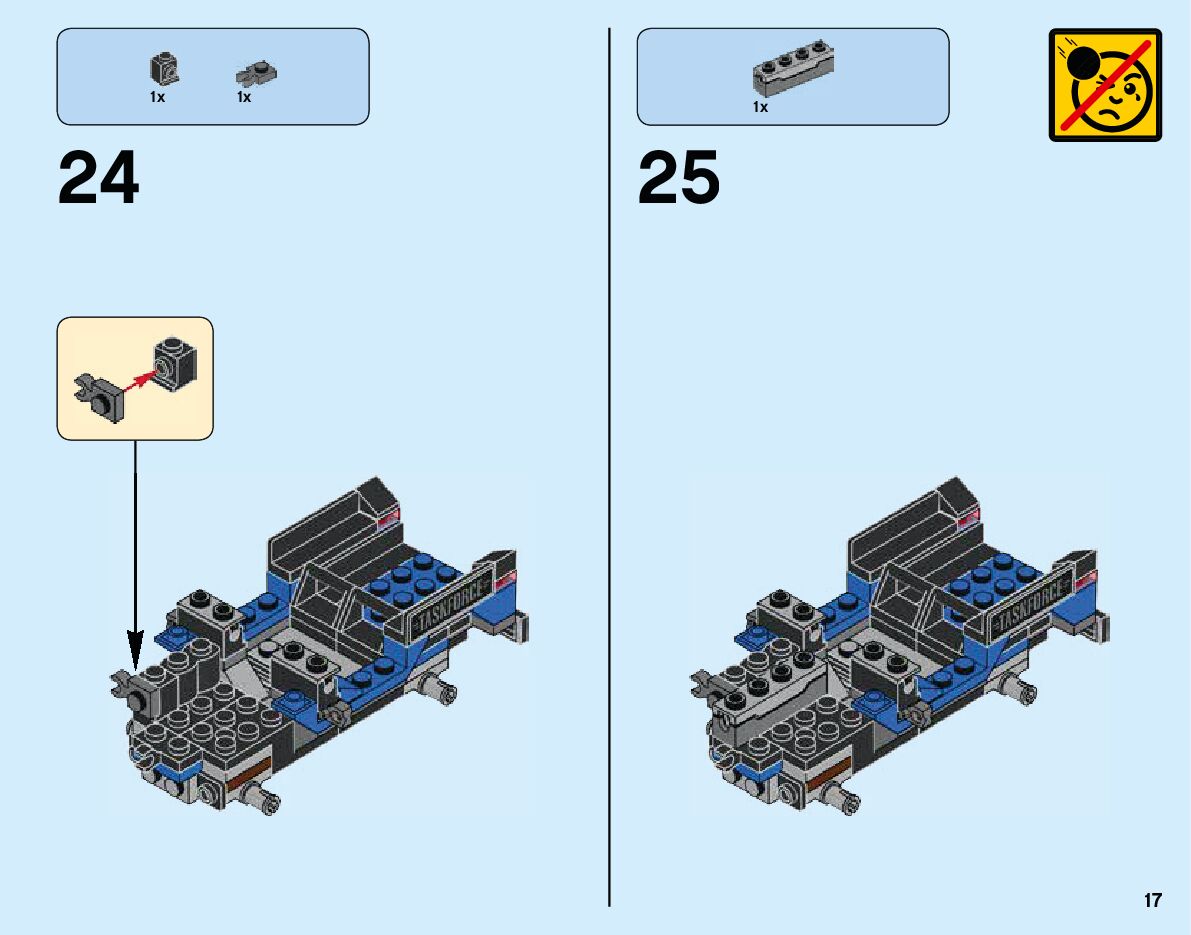 1x
1x

24

TASKFORCE

1x

25

TASKFORCE

17