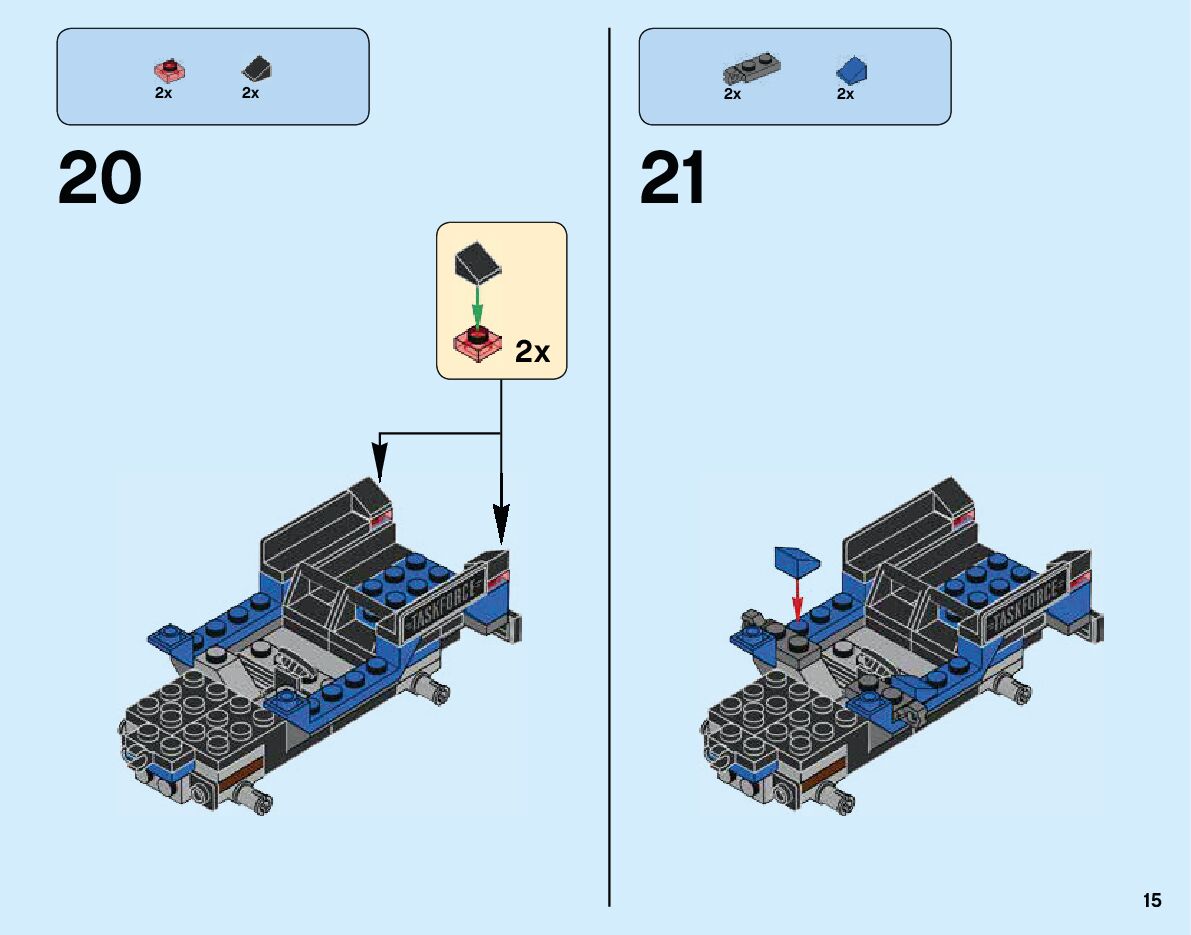 2x 2x

20

2x

TASKFORCE

2x 2x

21

TASKFORCE

15