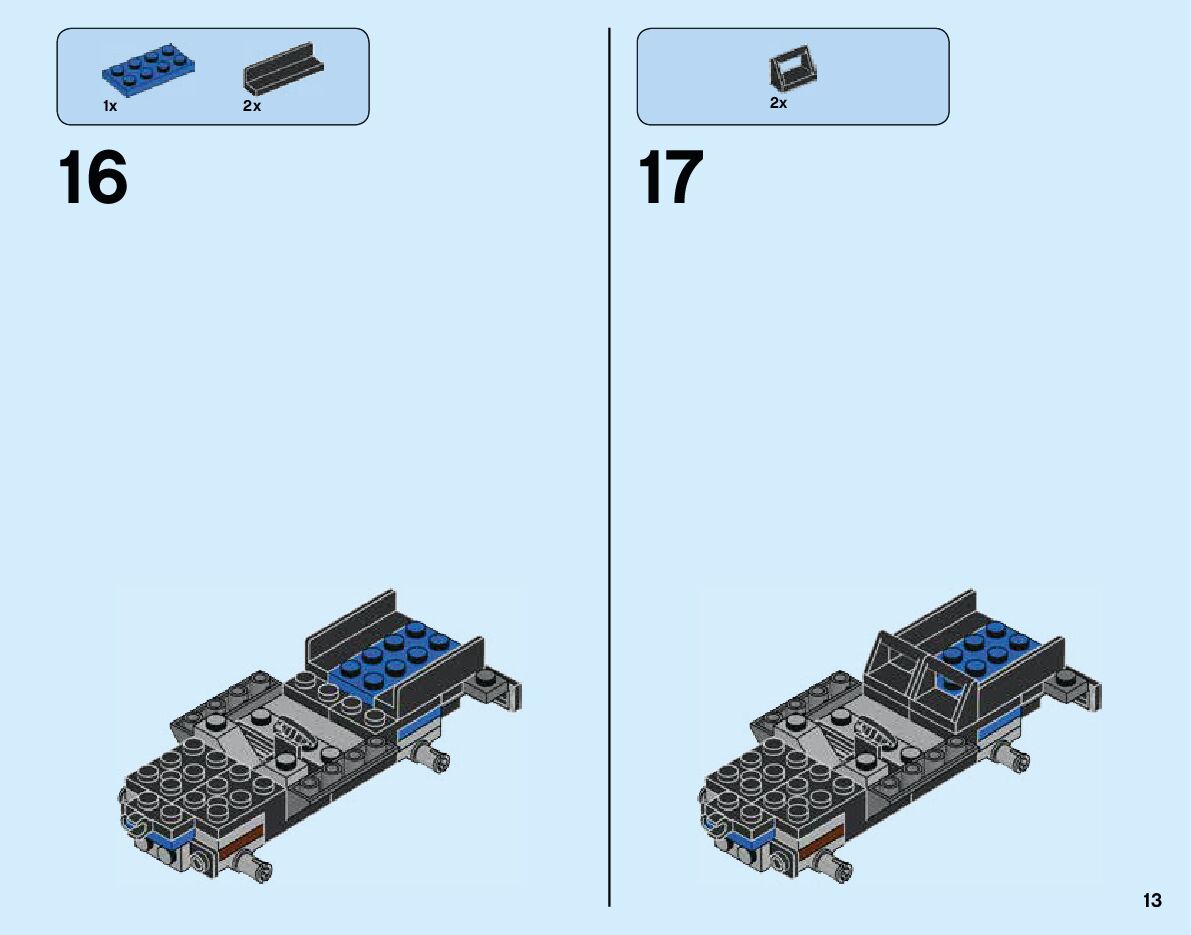 1x 2x

16

2x

17

13