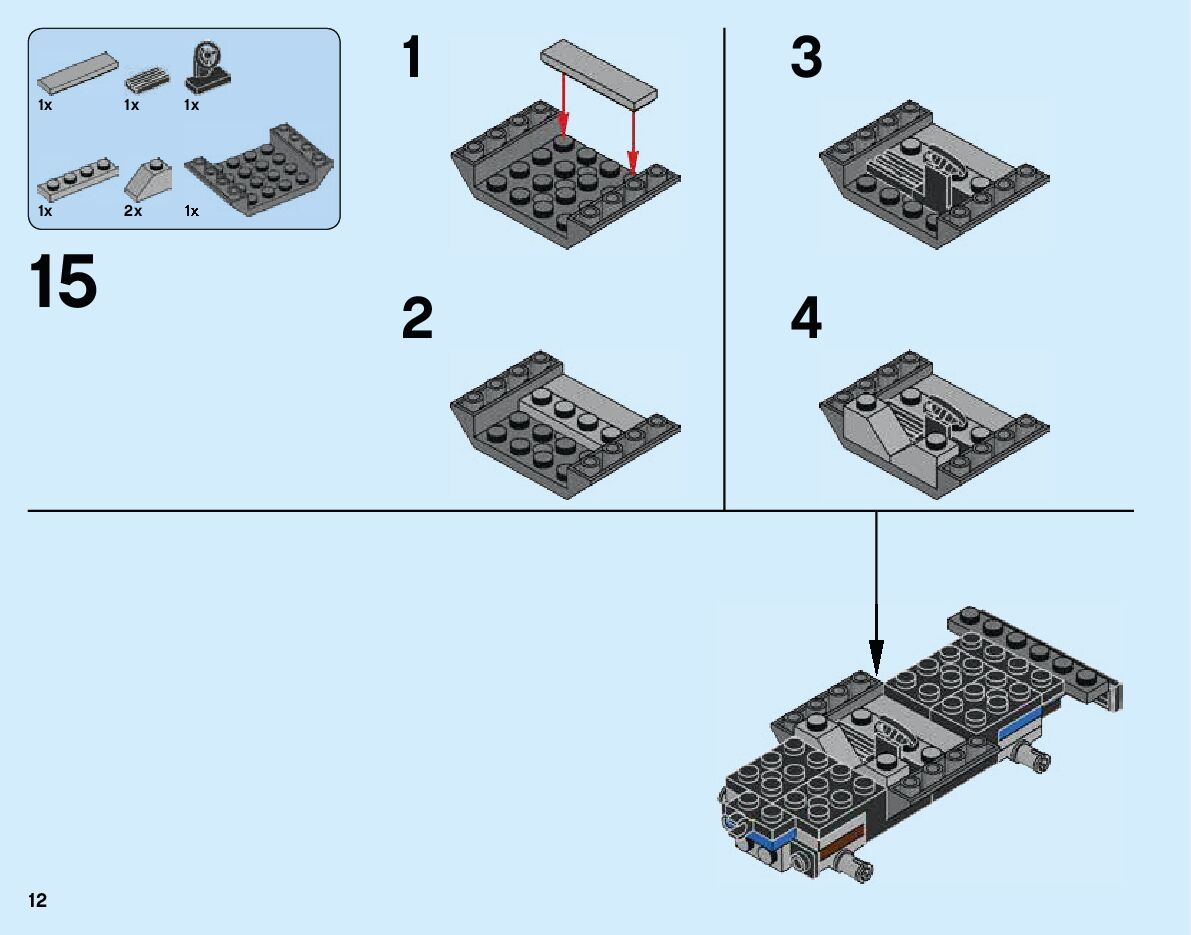 1x 1x 1x

1x 2x 1x

15

1

2

3

4

12