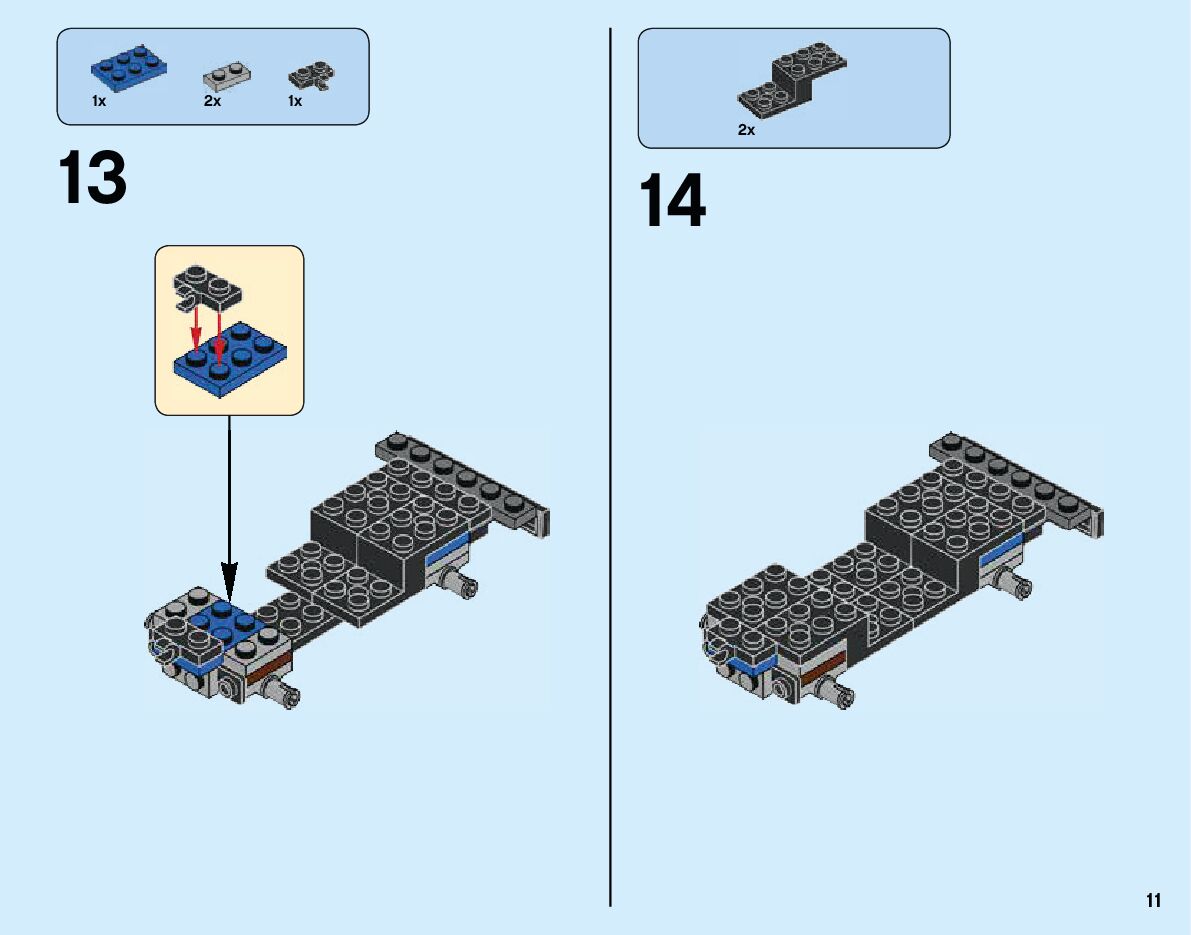 1x 2x 1x

13

2x

14

11