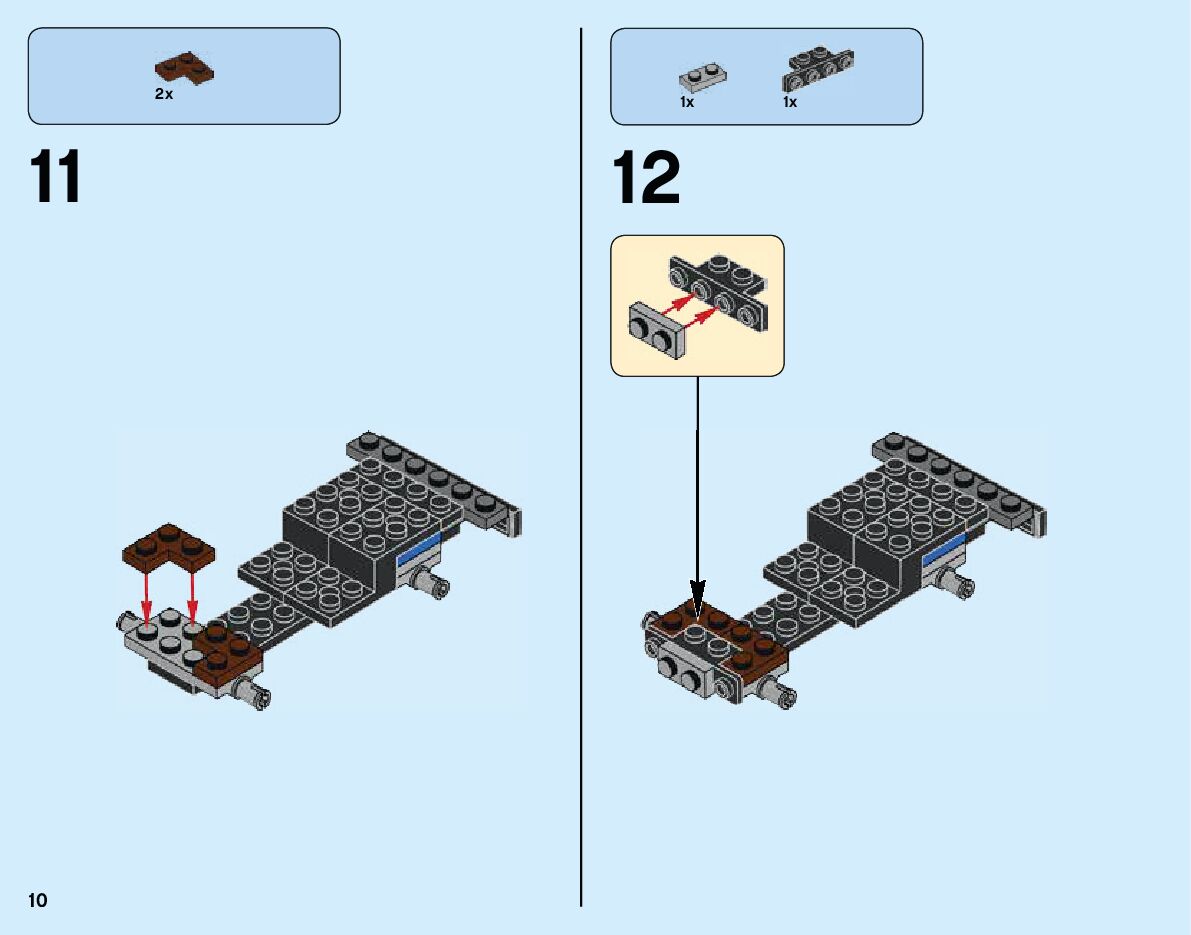 2x

11

1x 1x

12

10