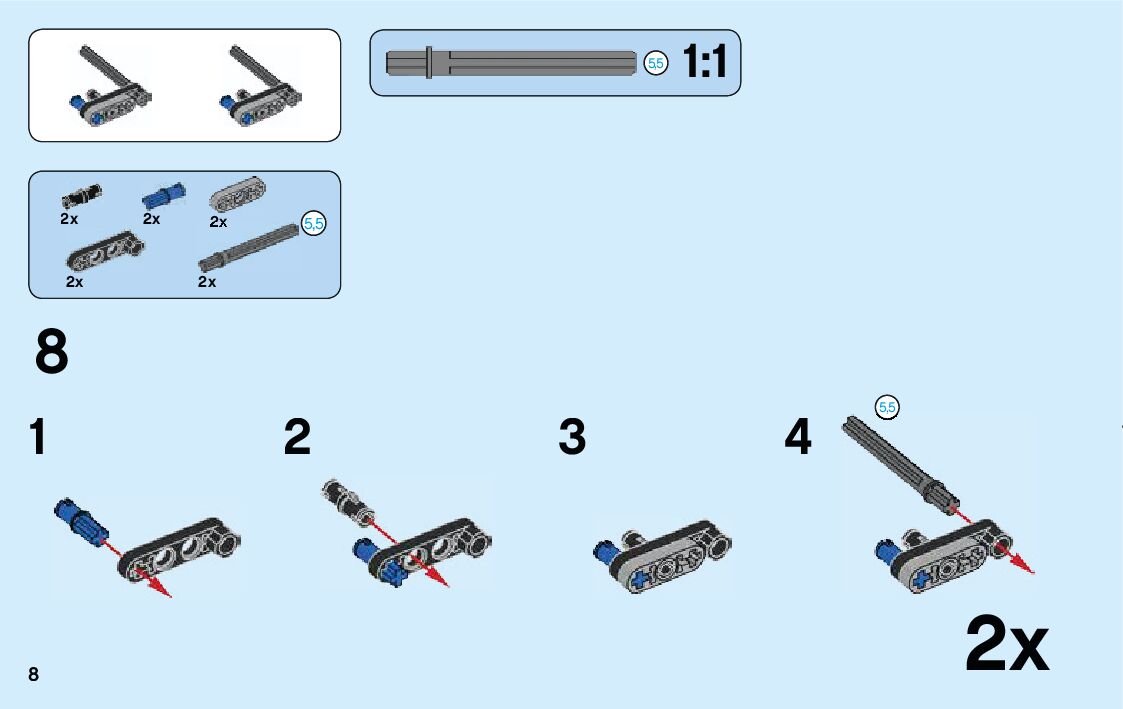 5,5 1:1

2x 2x 2x
5,5
2x 2x

8

1

2

3

4
5,5

2x

8