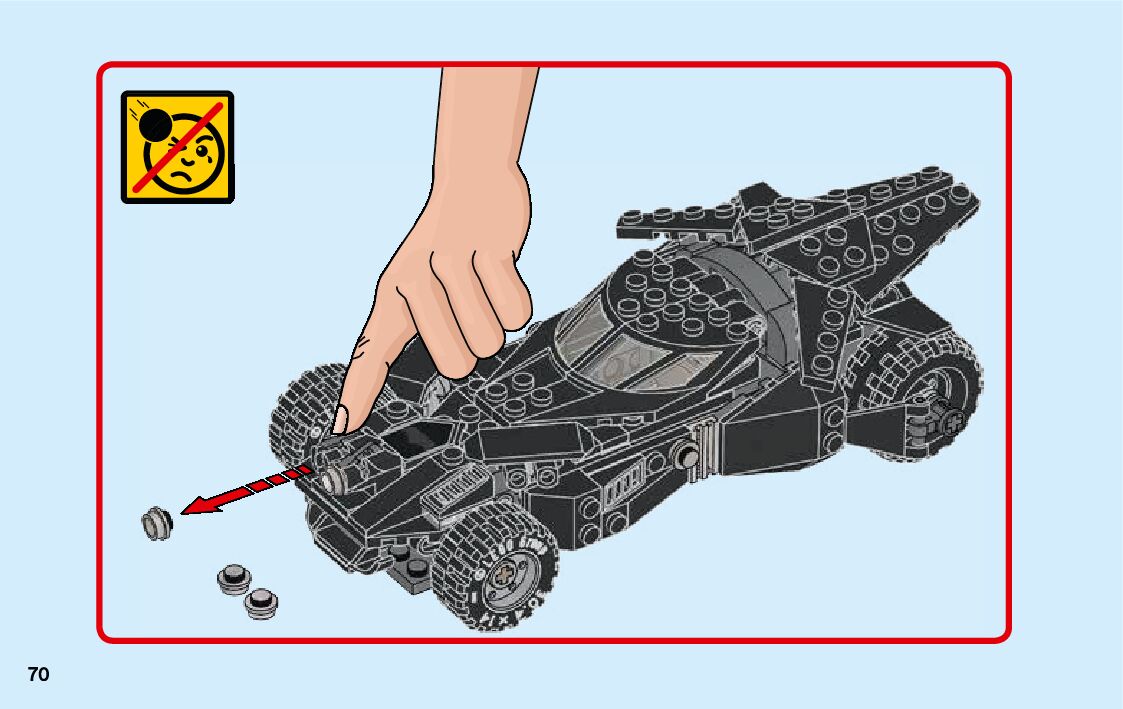 70