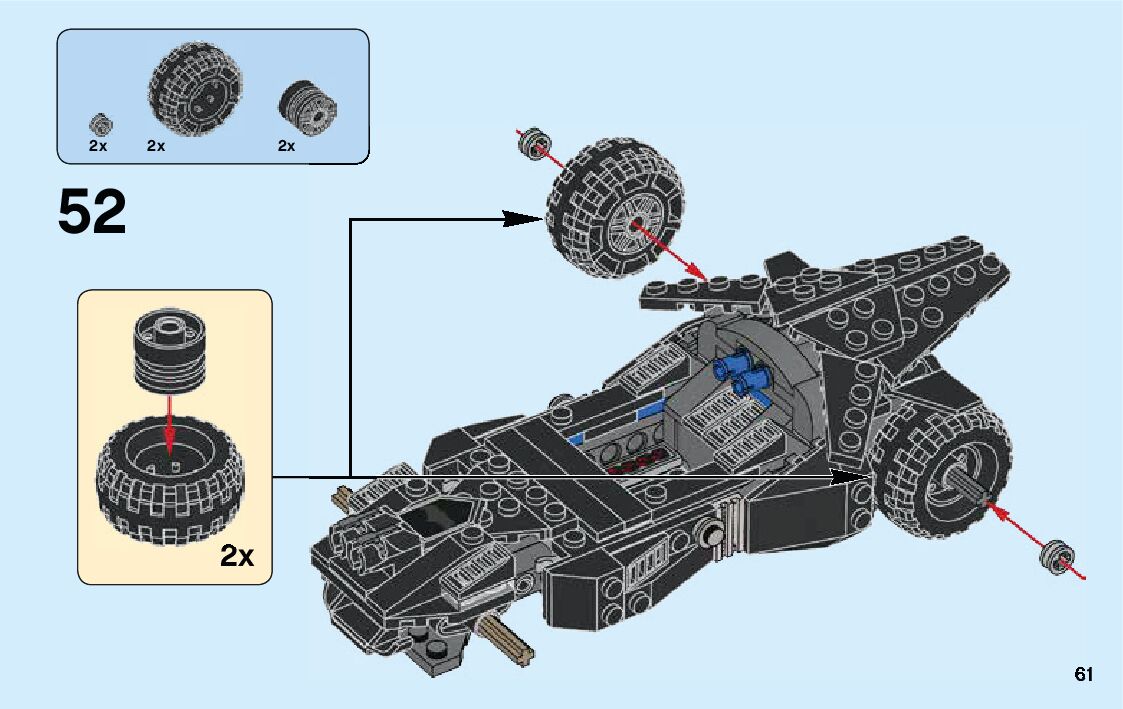 2x 2x 2x

52

2x

61