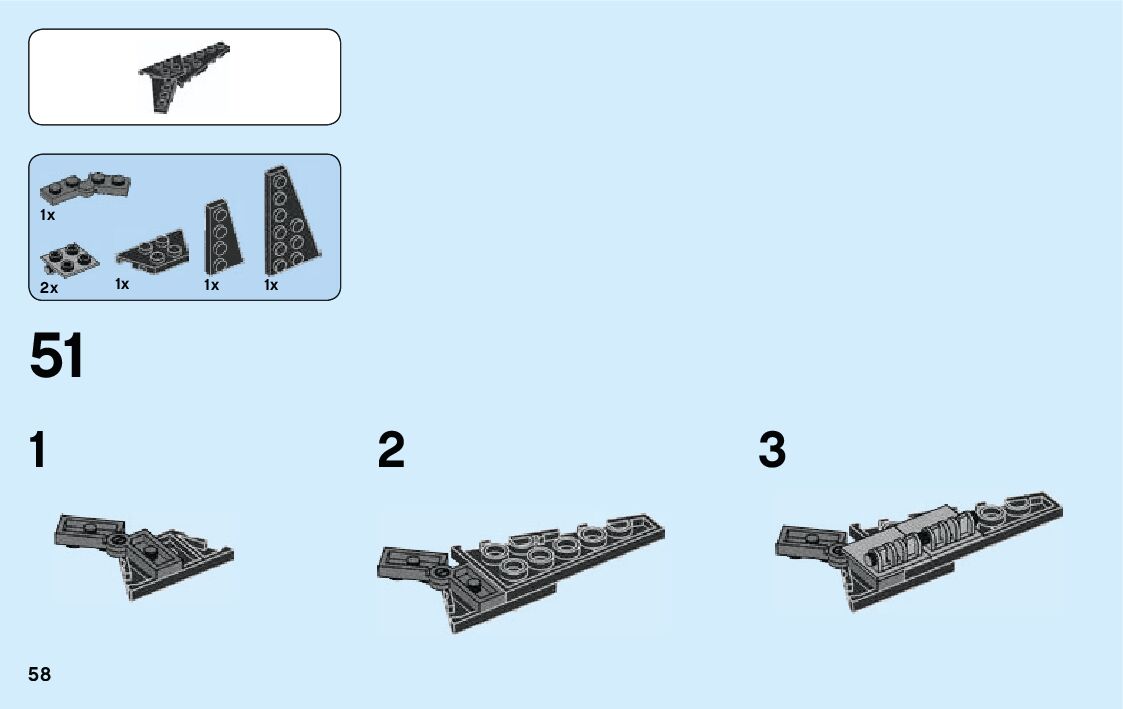 1x

2x

1x

1x

1x

51

1

2

3

58