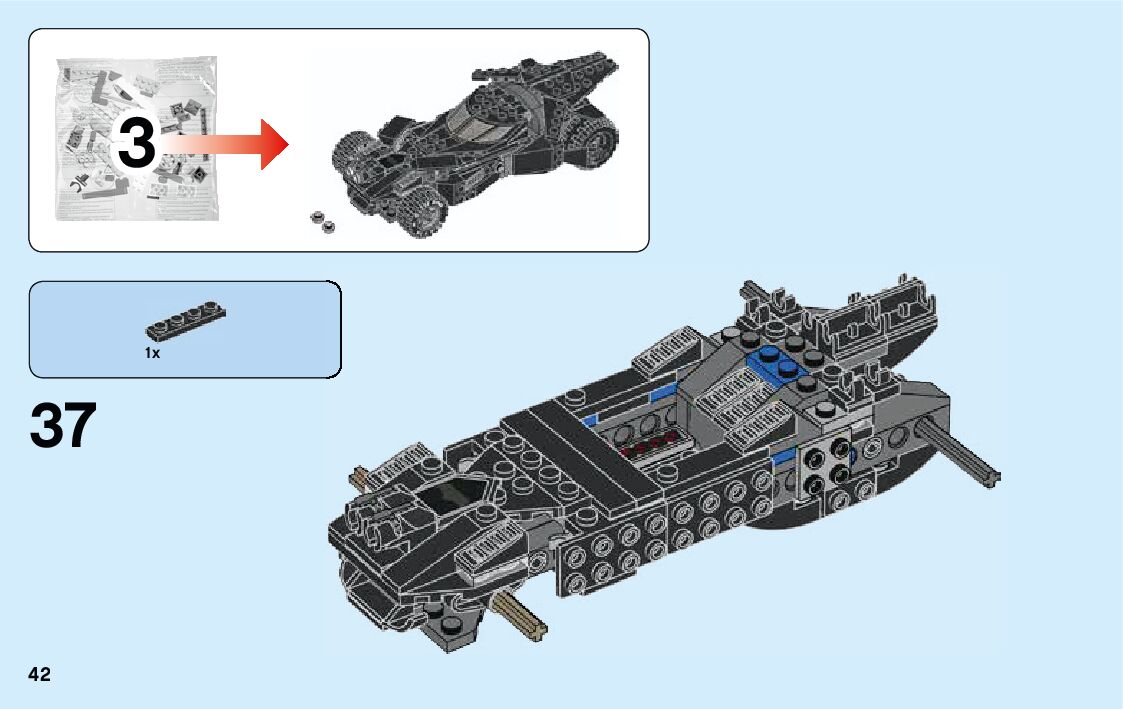 3

1x

37

42