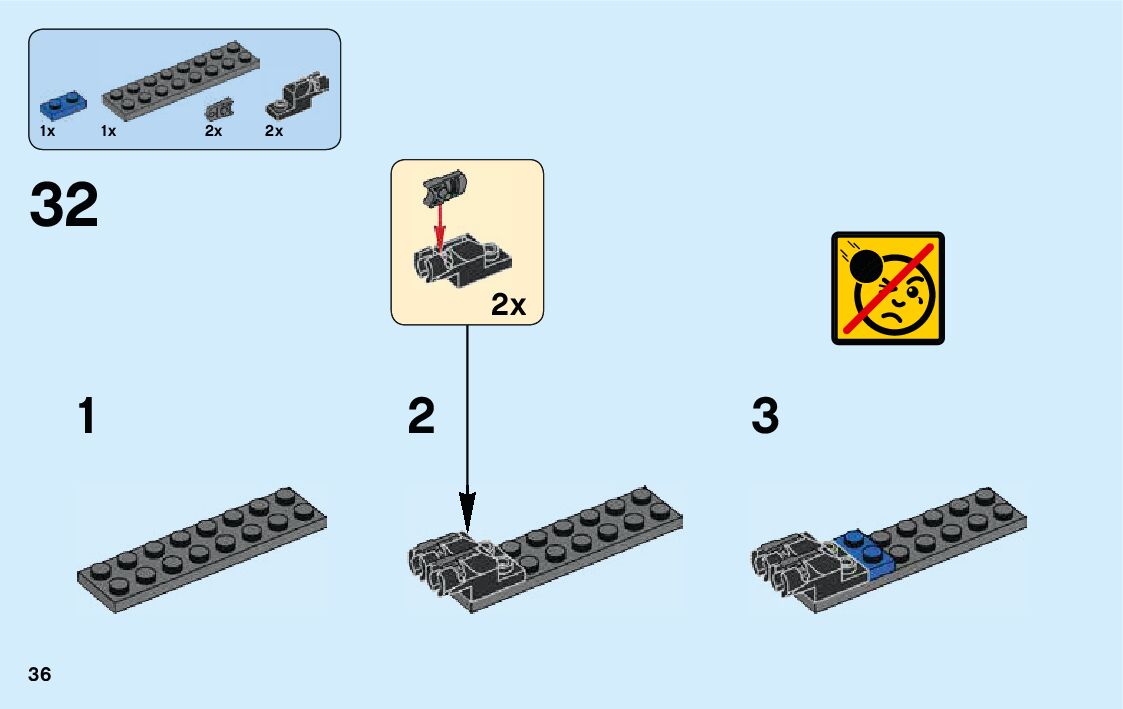 1x 1x 2x 2x

32

2x

1

2

3

36