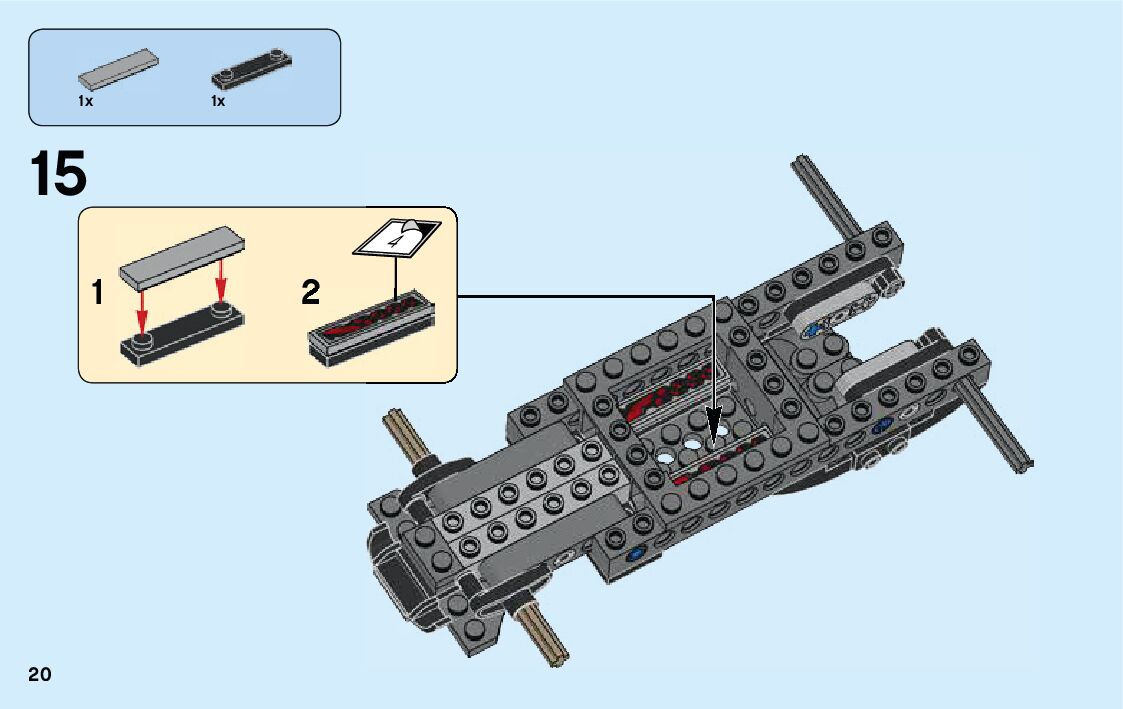 1x
1x

15

1
2
4

20