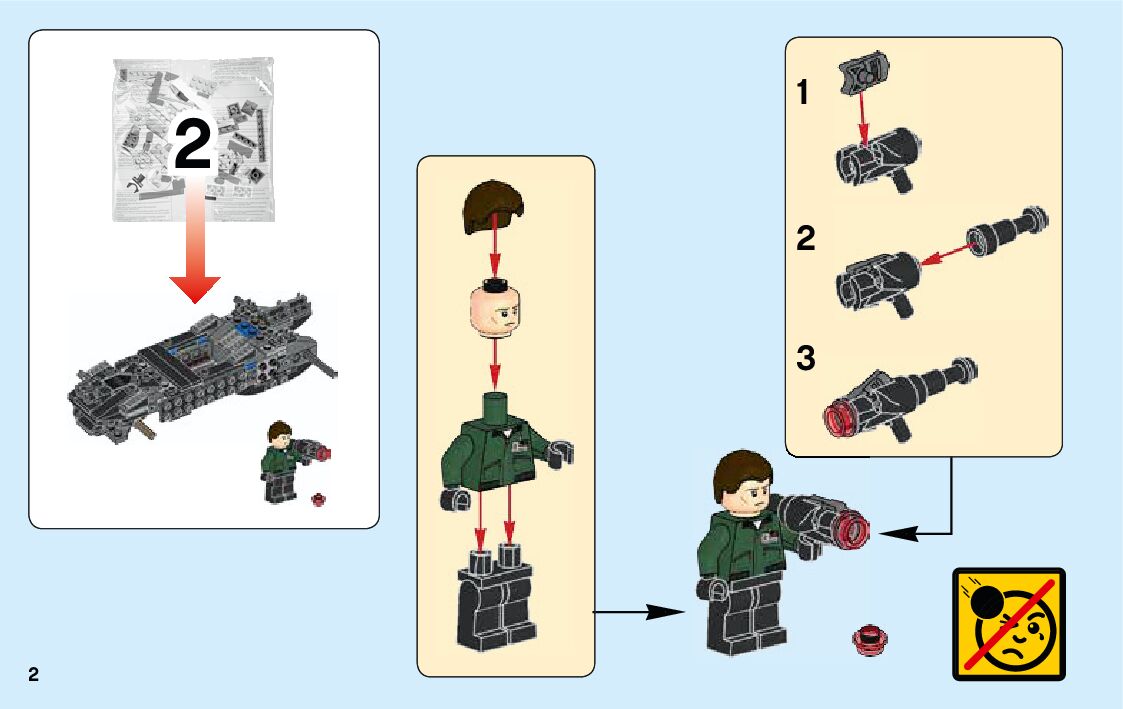 2

1

2

3

2