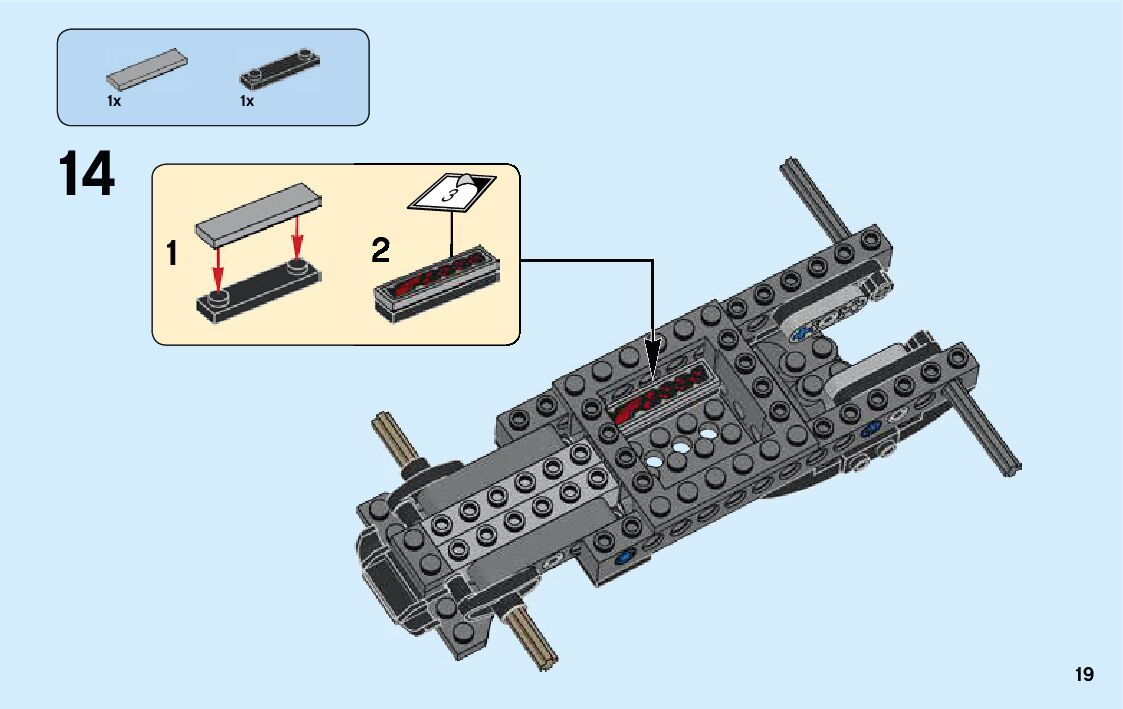 1x
1x

14

1

2

3

19