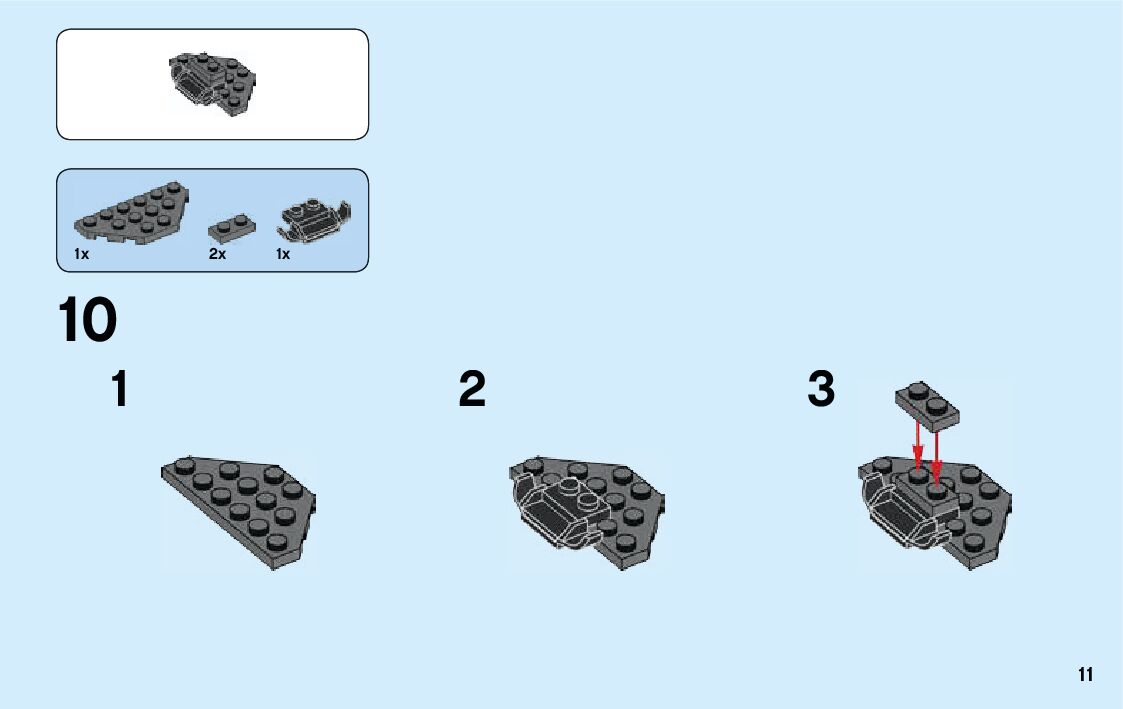 1x
2x
1x

10

1

2

3

11