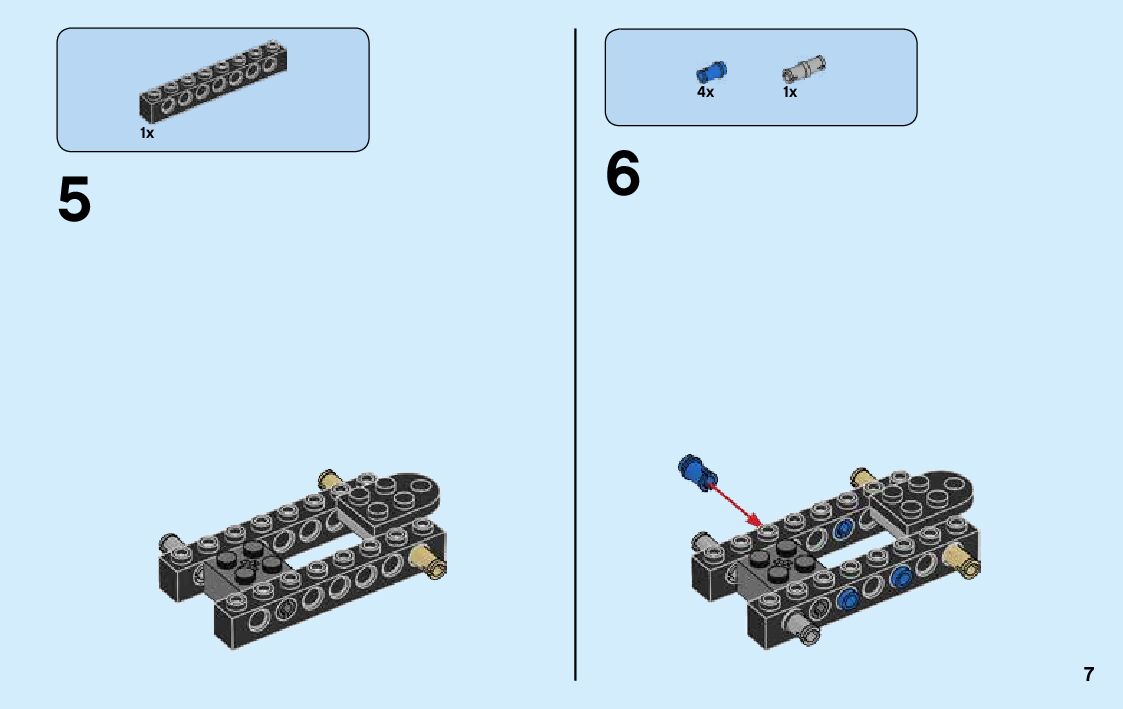 1x

5

4x 1x

6

7