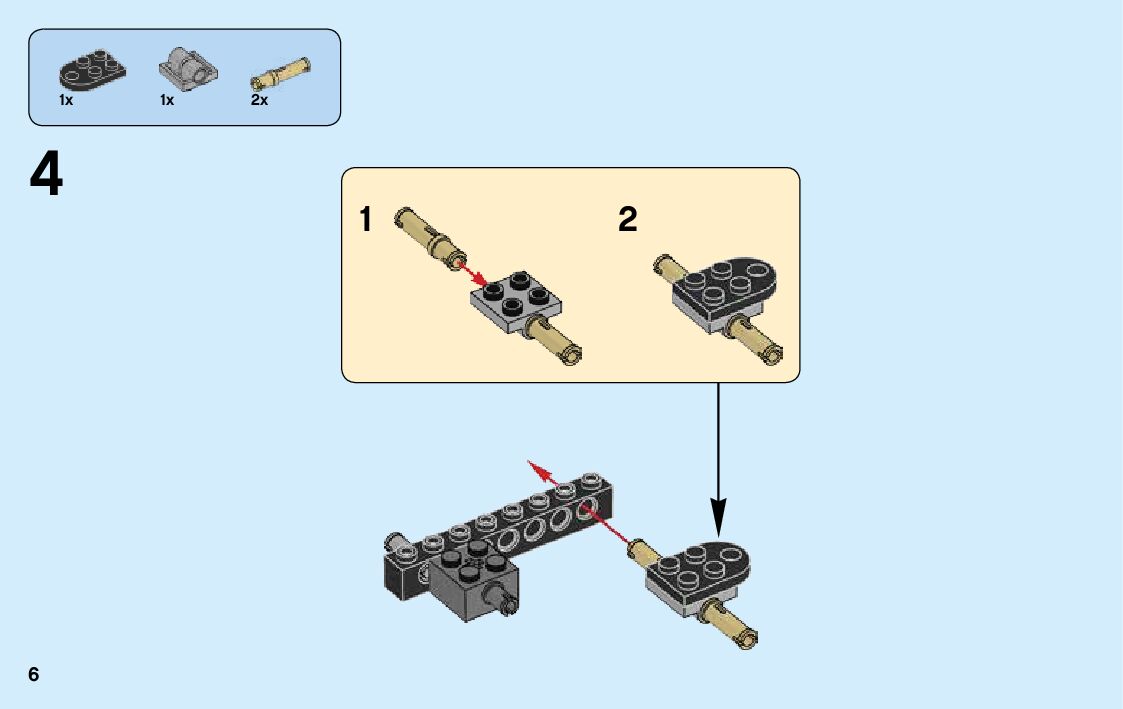 1x 1x 2x

4

1

2

6