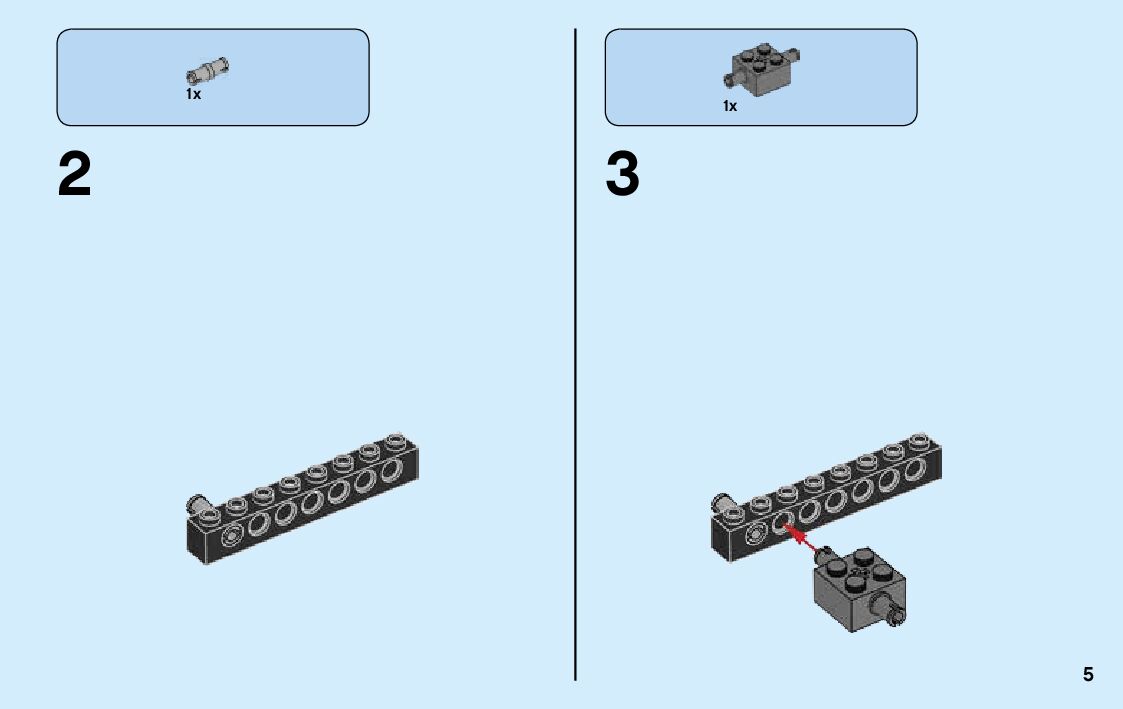 1x

2

1x

3

5