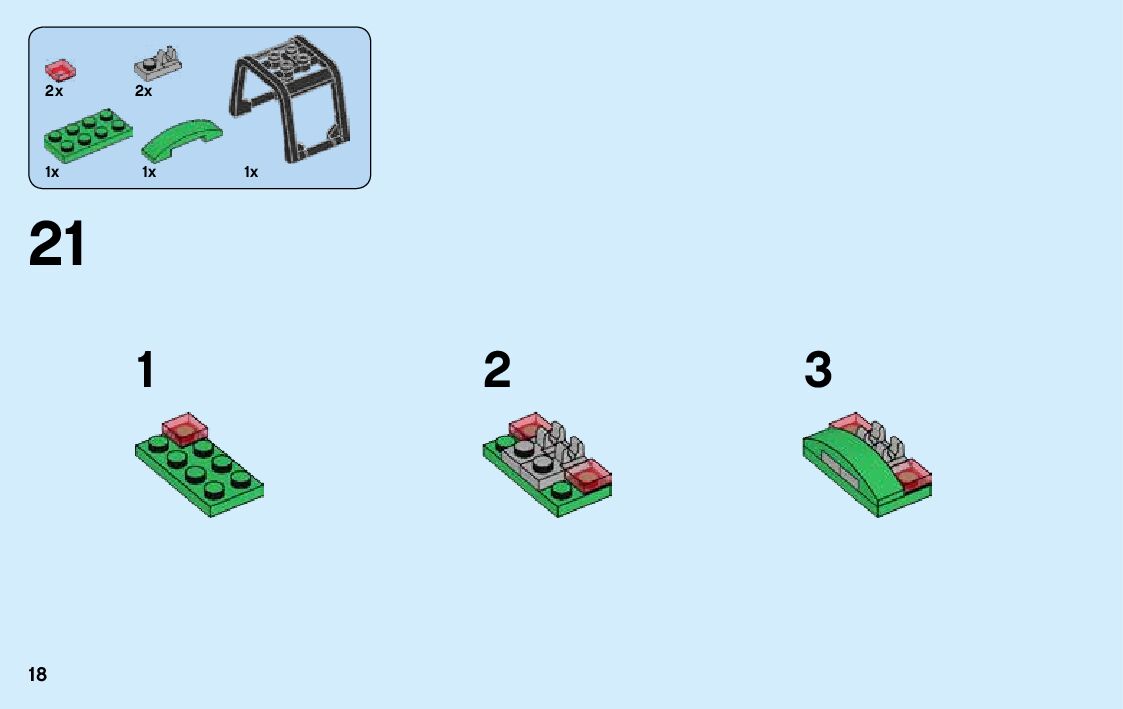 2x
2x
1x
1x
1x

21

1

2

3

18