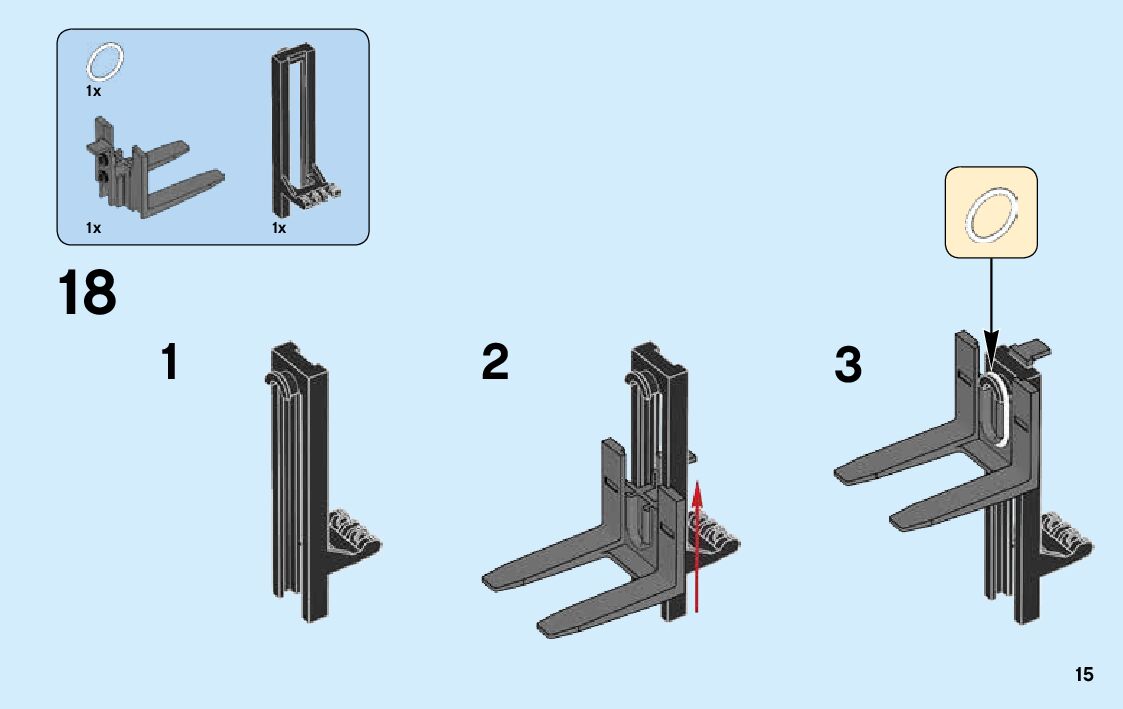 1x

1x

1x

18

1

2

3

15