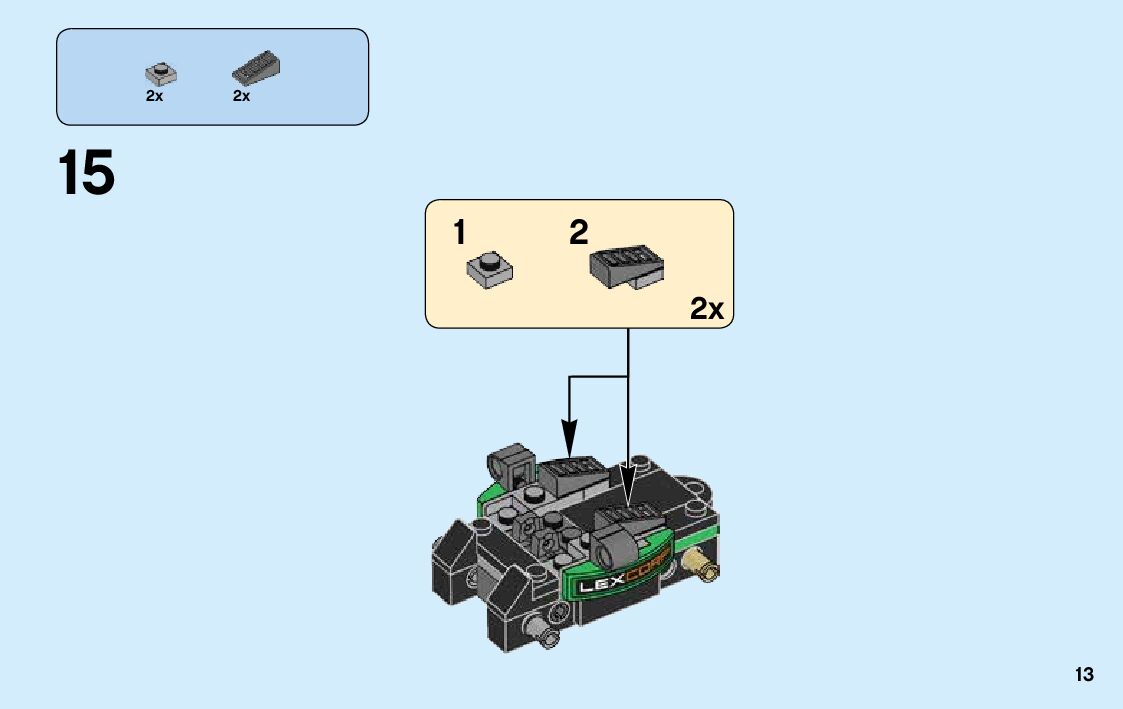 2x 2x

15

1 2

2x

LEXCORP

13