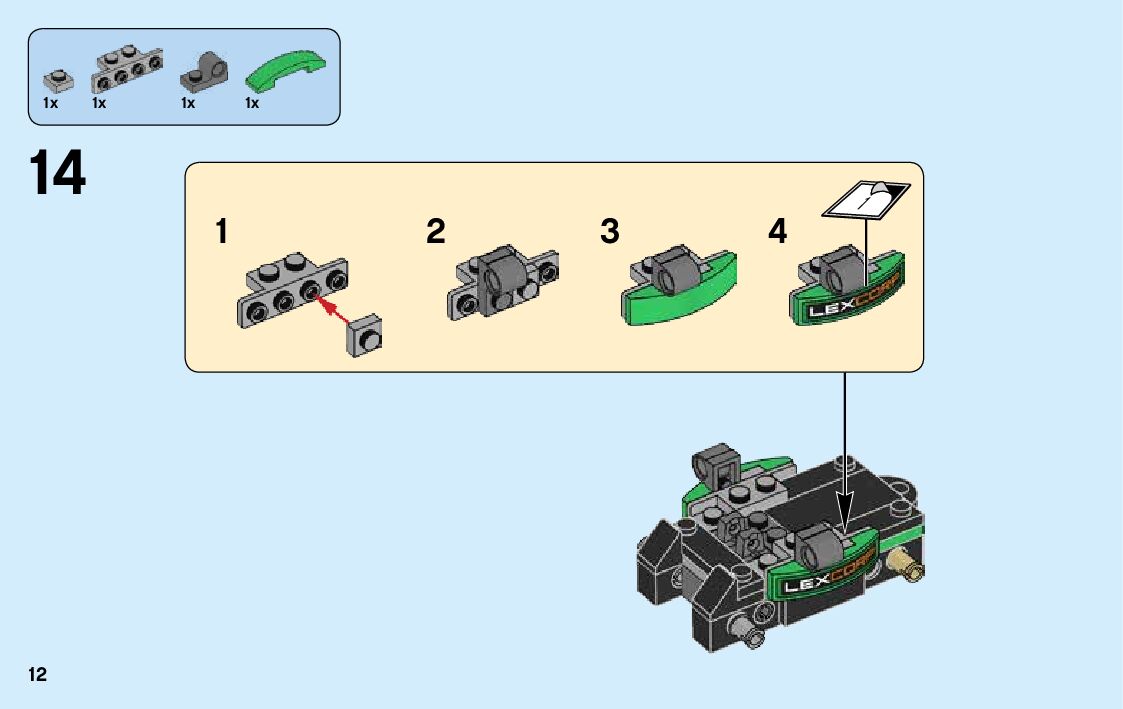 1x 1x 1x 1x

14

1

2

3

4

1

LEXCORP

LEXCORP

12