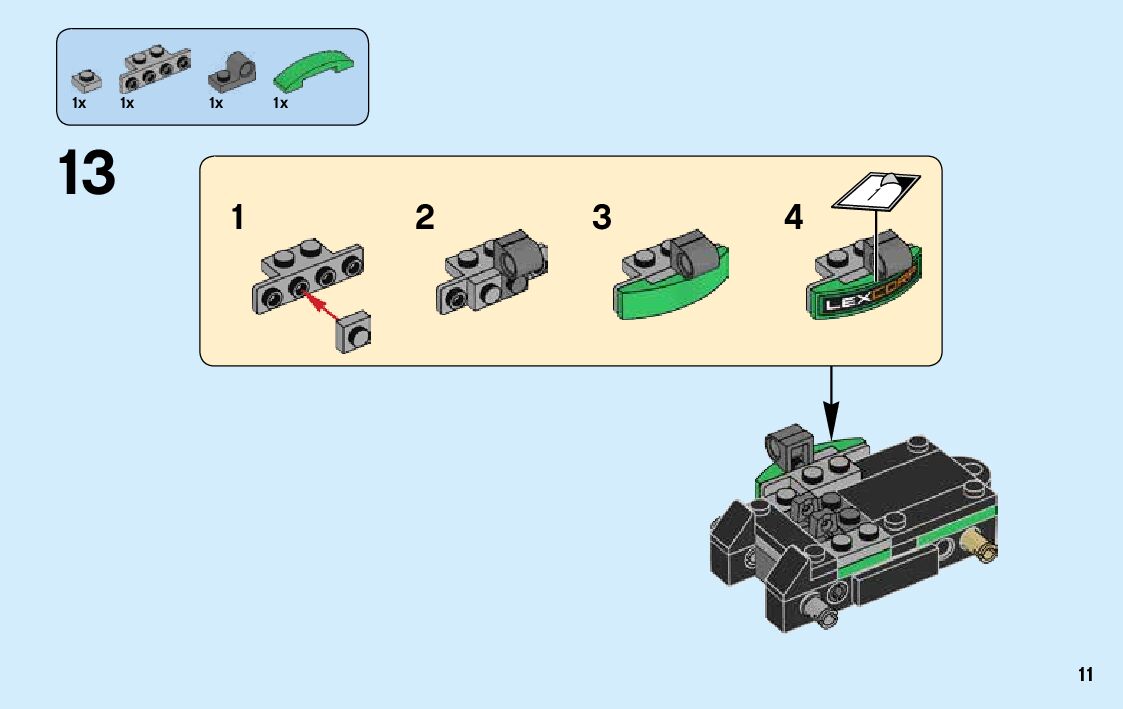 1x 1x 1x 1x

13

1 2 3 4

LEXCORP

11