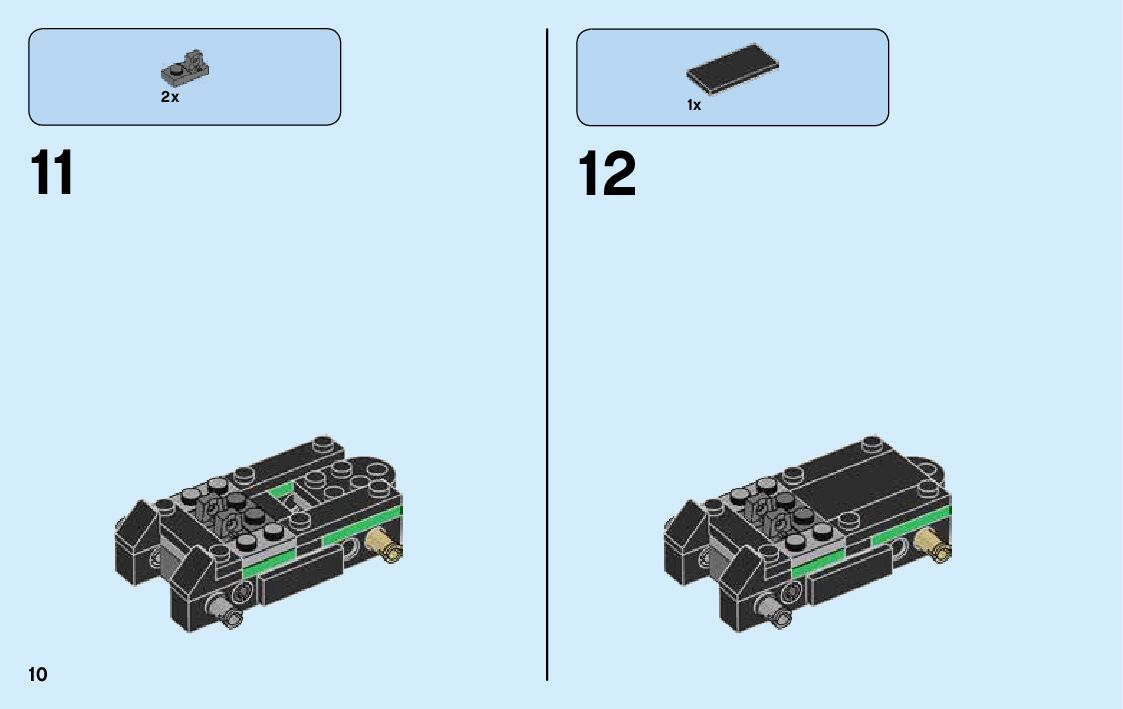 2x

11

1x

12

10