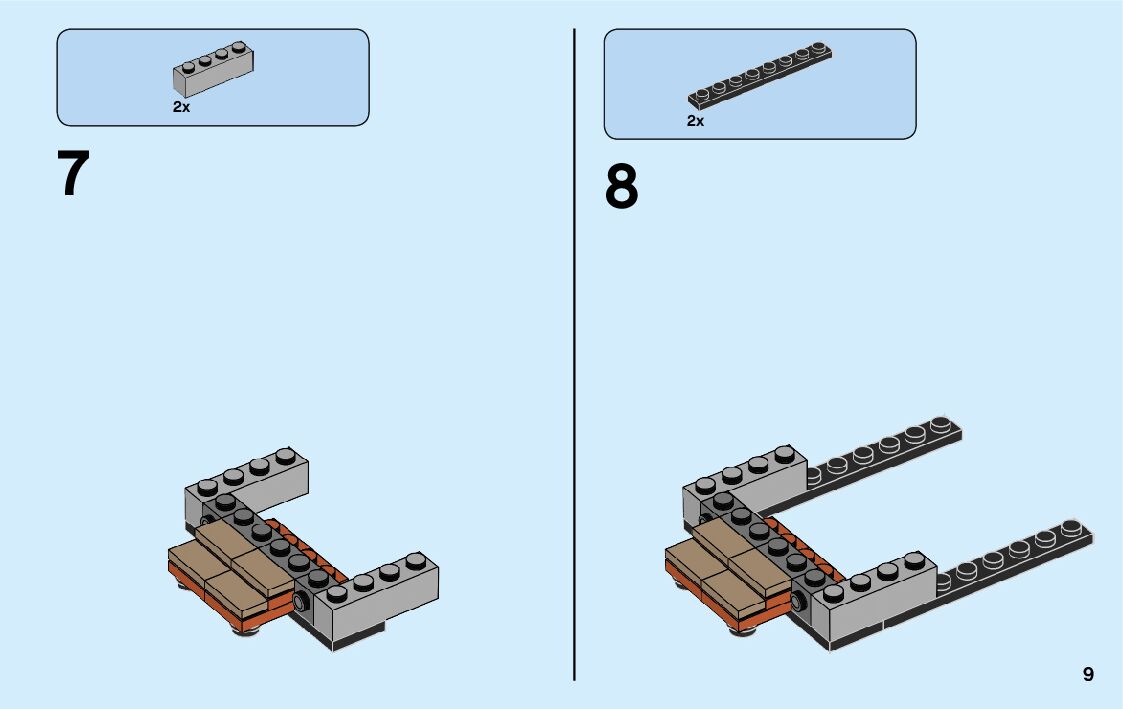 2x

7

2x

8

9