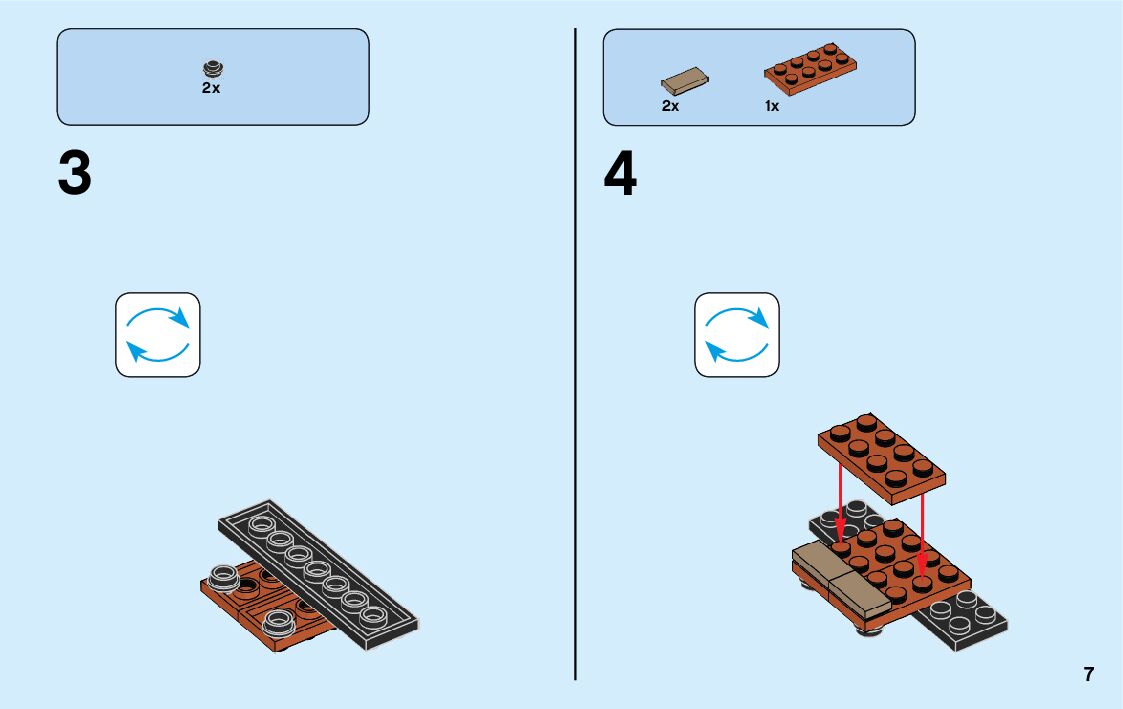 2x

3

2x 1x

4

7