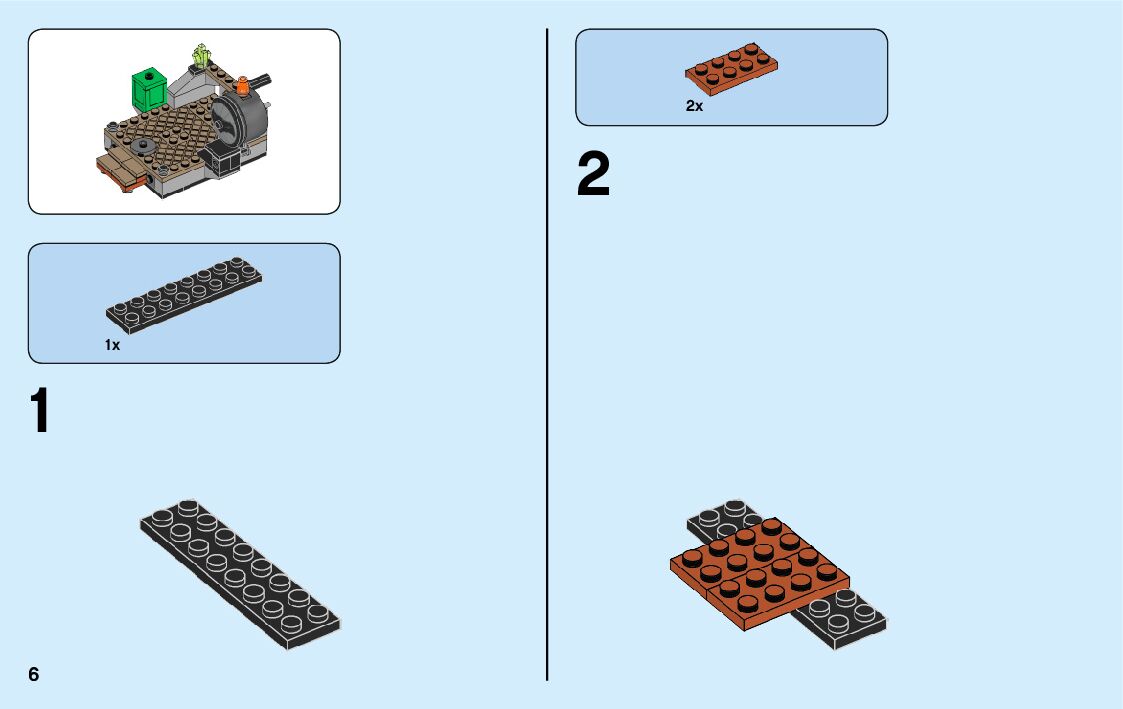 1x

1

6

2x

2