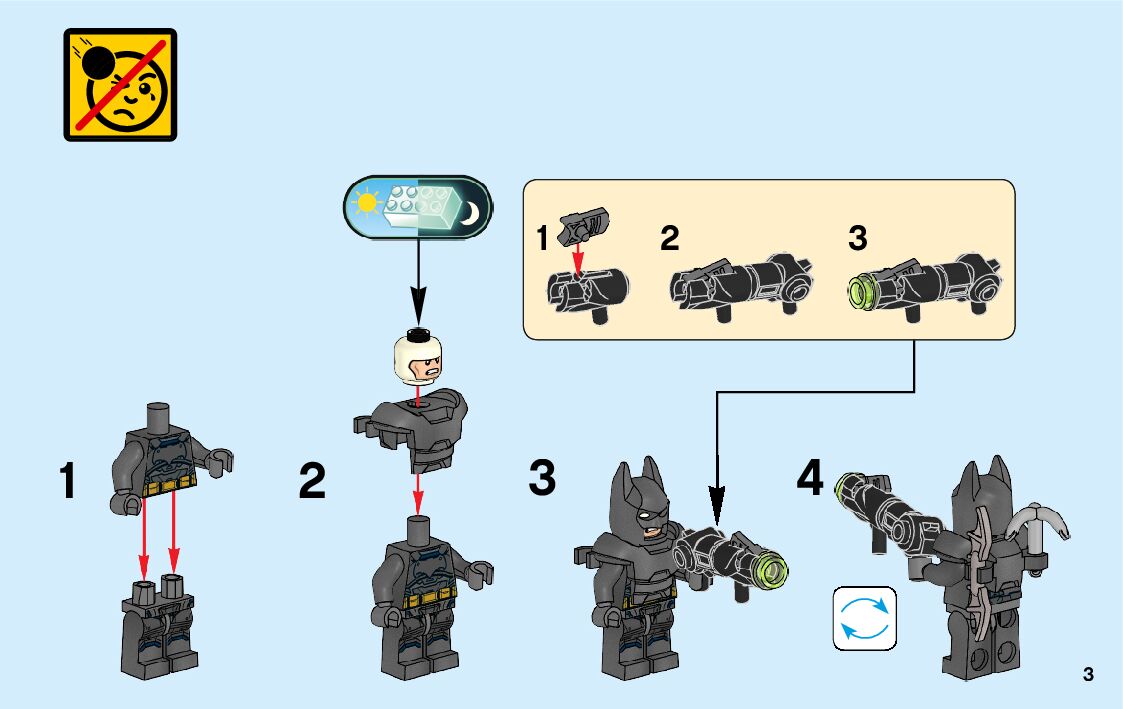 1 2 3

1

2

3

4

3