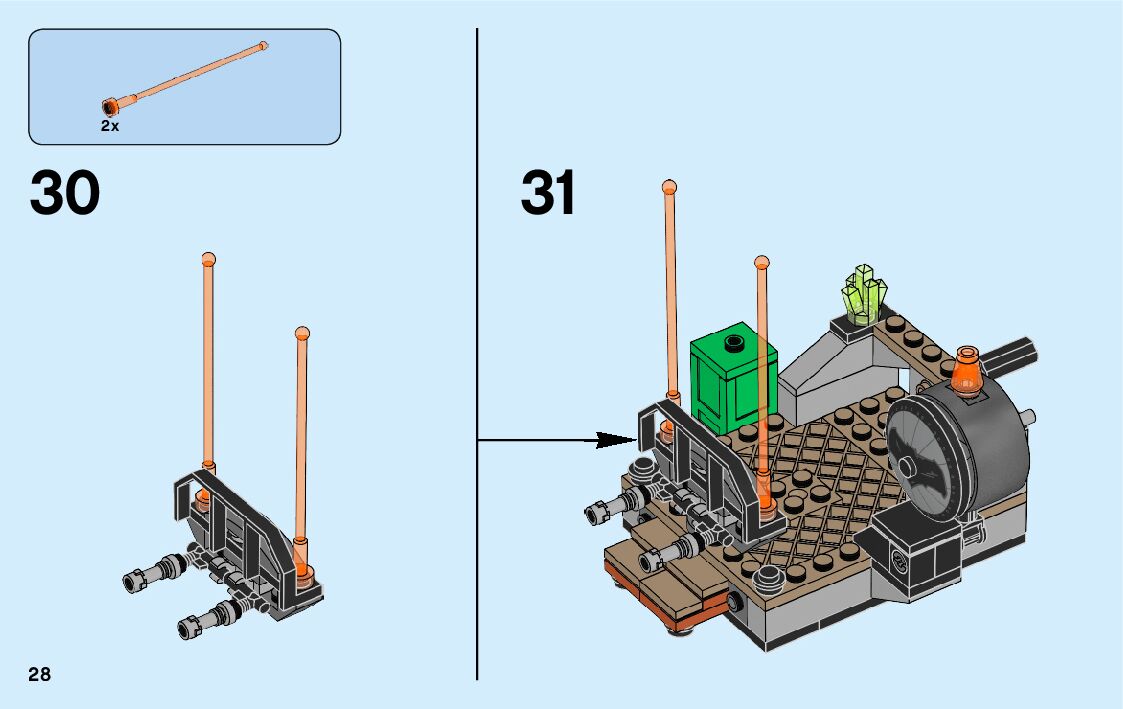 2x

30

31

28