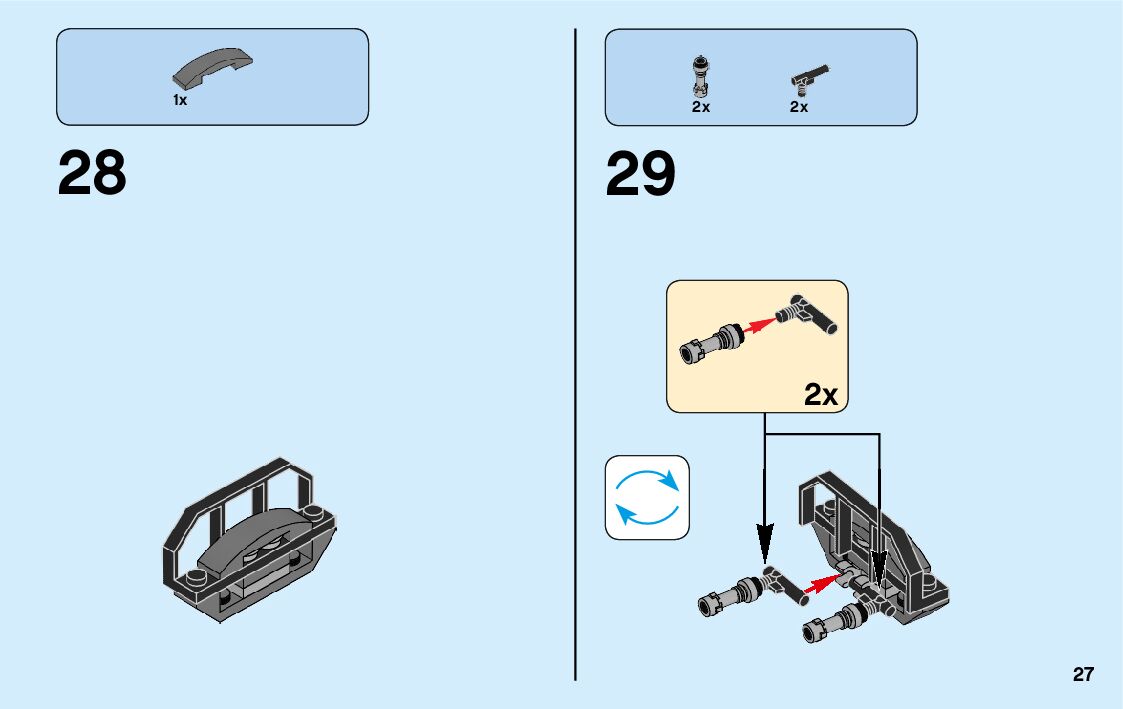 1x

28

2x 2x

29

2x

27