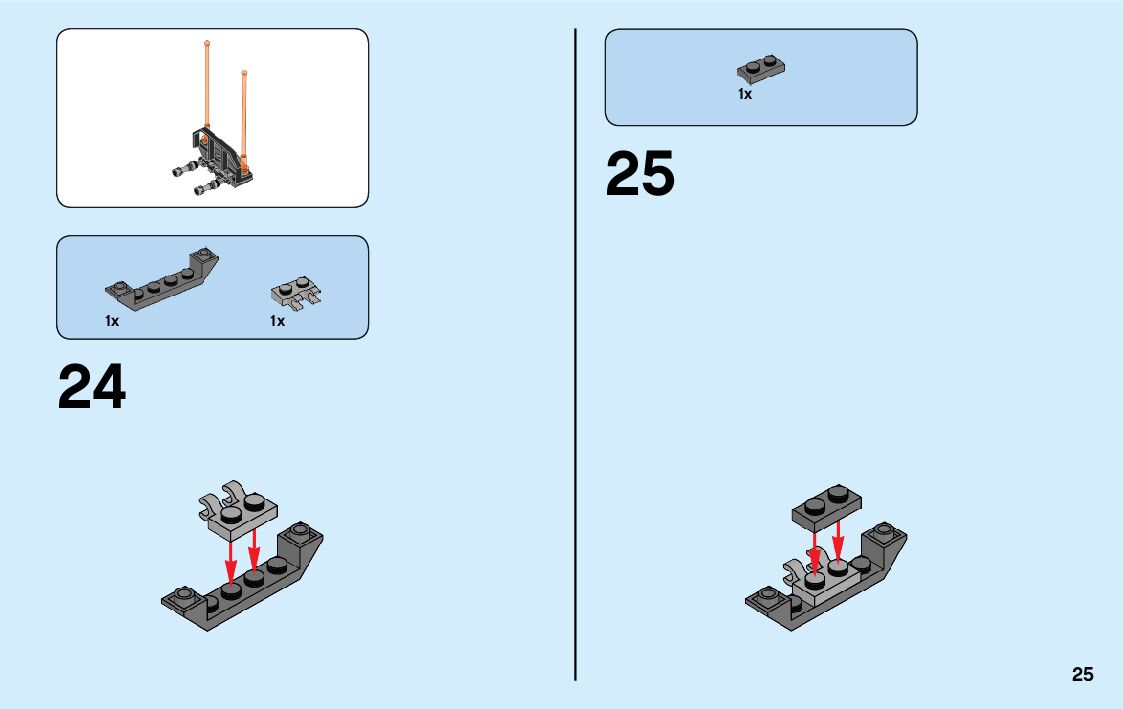 1x 1x

24

1x

25

25