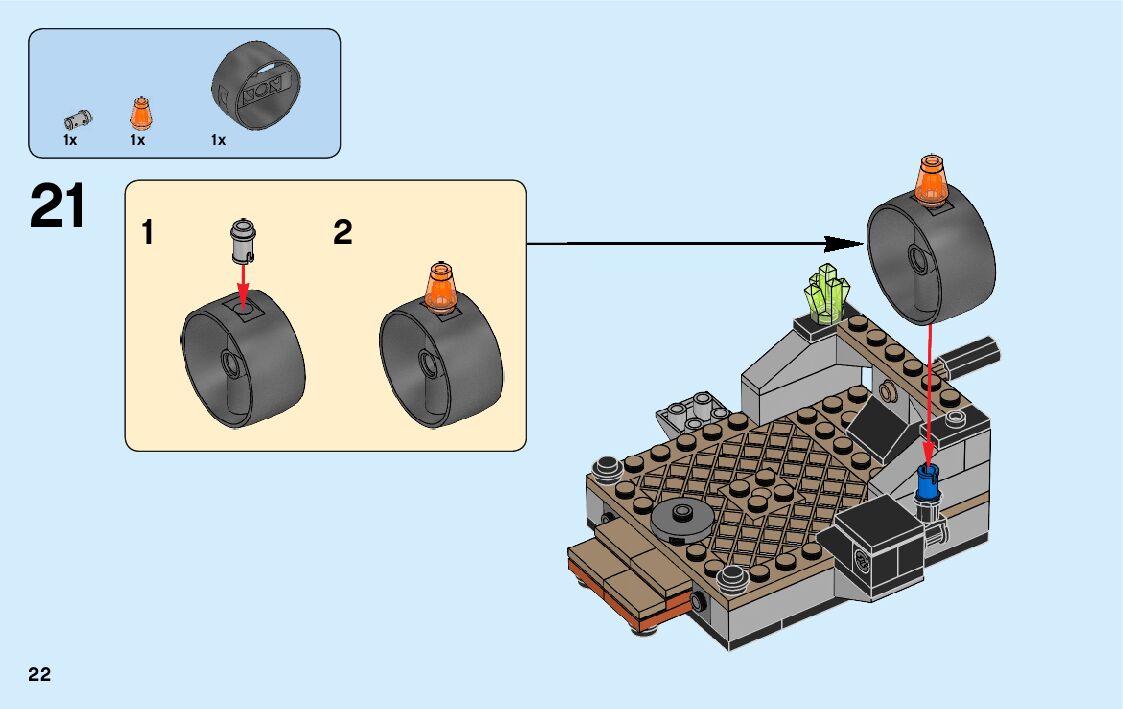 1x 1x 1x

21

1

2

22