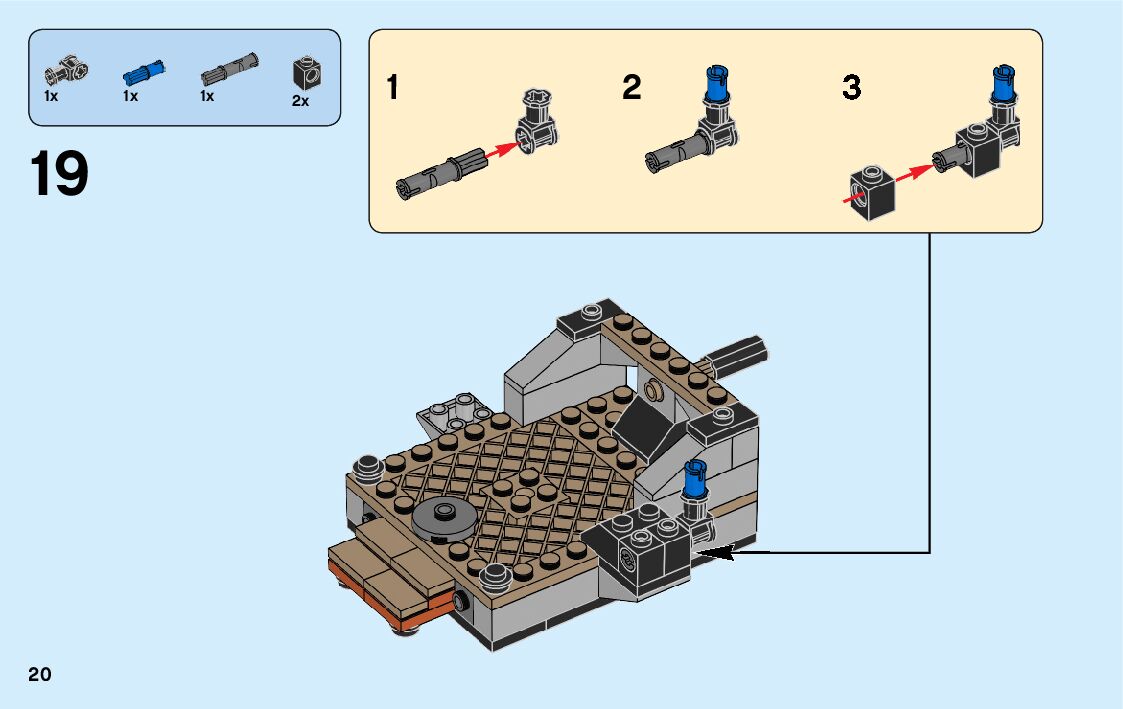 1x 1x 1x 2x

19

1

2

3

20